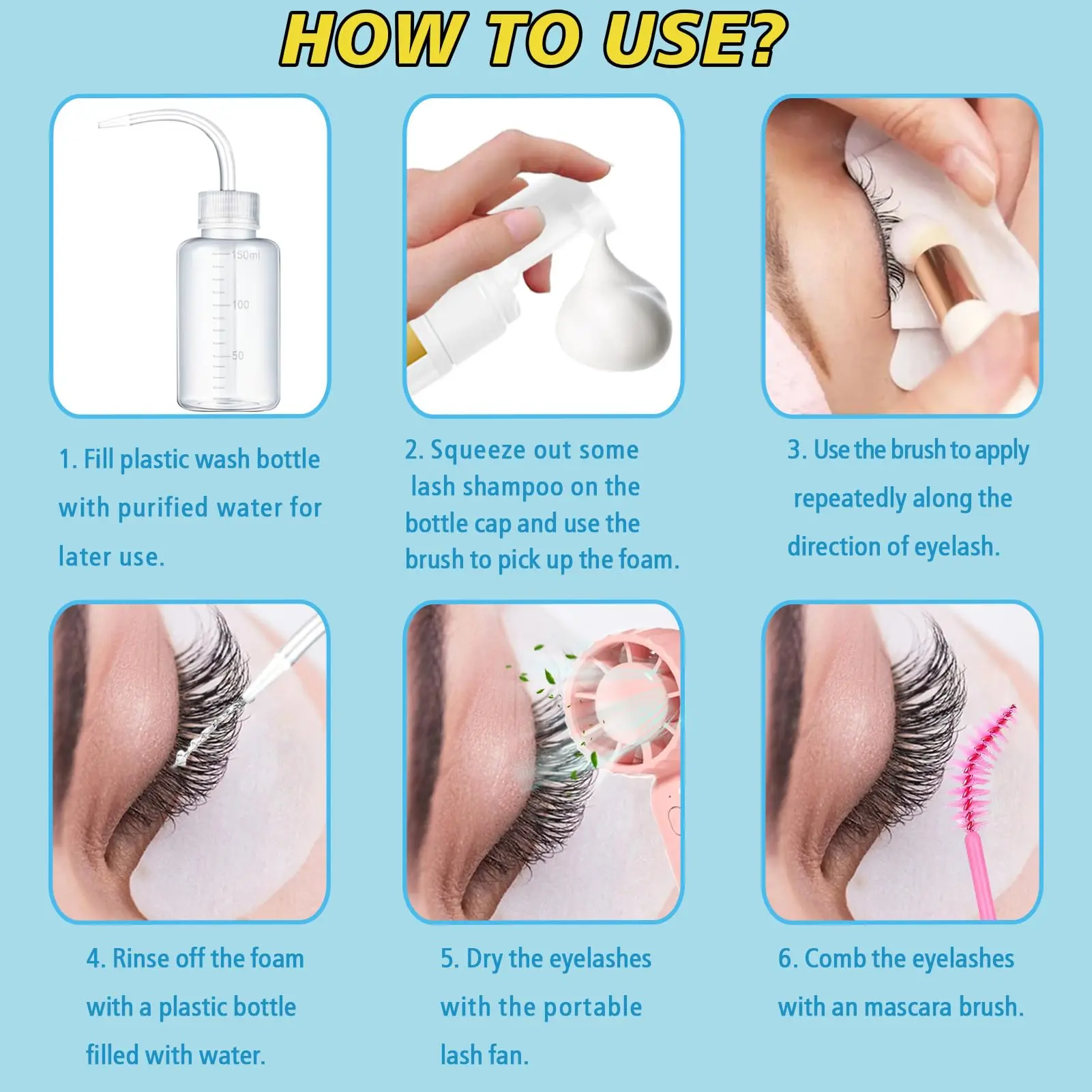 HOW TO USE?

150ml
100
50

1. Fill plastic wash bottle with purified water for later use.

2. Squeeze out some lash shampoo on the bottle cap and use the brush to pick up the foam.

3. Use the brush to apply repeatedly along the direction of eyelash.

4. Rinse off the foam with a plastic bottle filled with water.

5. Dry the eyelashes with the portable lash fan.

6. Comb the eyelashes with an mascara brush.