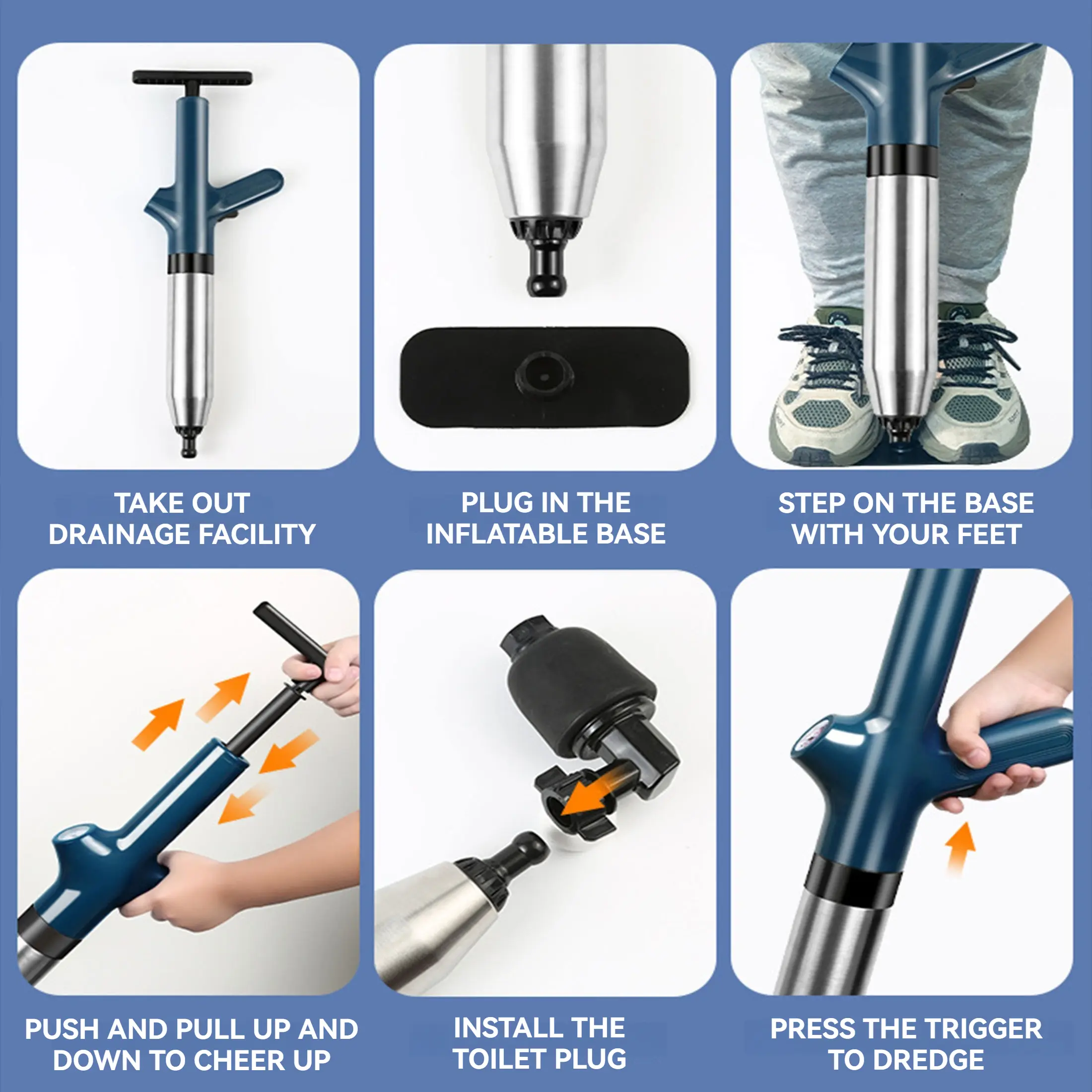 TAKE OUT DRAINAGE FACILITY

PLUG IN THE INFLATABLE BASE

STEP ON THE BASE WITH YOUR FEET

PUSH AND PULL UP AND DOWN TO CHEER UP

INSTALL THE TOILET PLUG

PRESS THE TRIGGER TO DREDGE