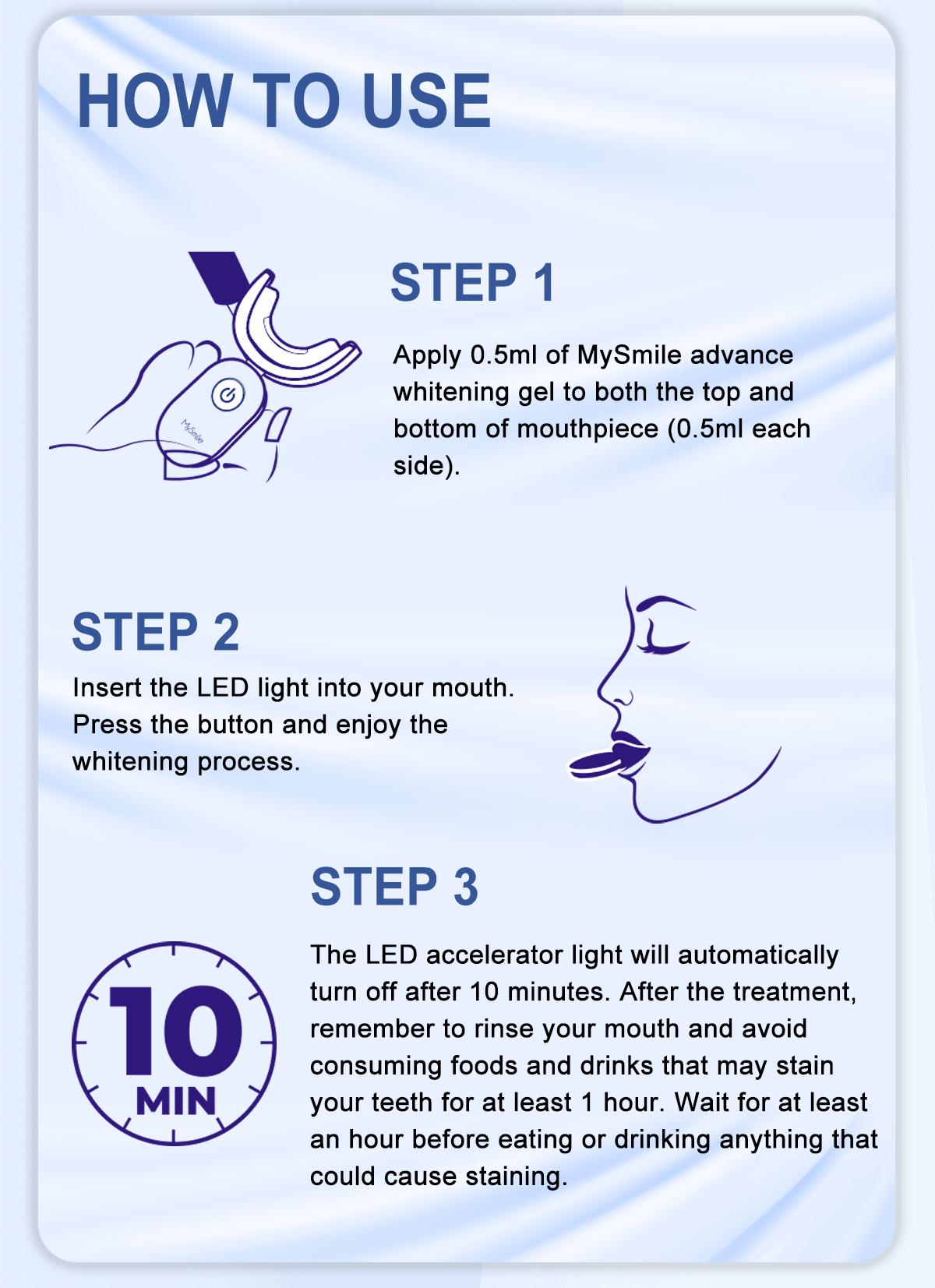 HOW TO USE

MySmile

STEP 1

Apply 0.5ml of MySmile advance whitening gel to both the top and bottom of mouthpiece (0.5ml each side).

STEP 2

Insert the LED light into your mouth. Press the button and enjoy the whitening process.

STEP 3

10 MIN

The LED accelerator light will automatically turn off after 10 minutes. After the treatment, remember to rinse your mouth and avoid consuming foods and drinks that may stain your teeth for at least 1 hour. Wait for at least an hour before eating or drinking anything that could cause staining.