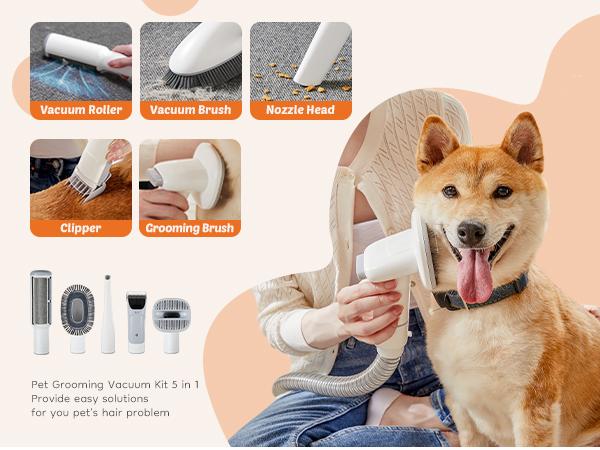 Vacuum Roller

Vacuum Brush

Nozzle Head

Clipper

Grooming Brush

Pet Grooming Vacuum Kit 5 in 1
Provide easy solutions
for you pet's hair problem