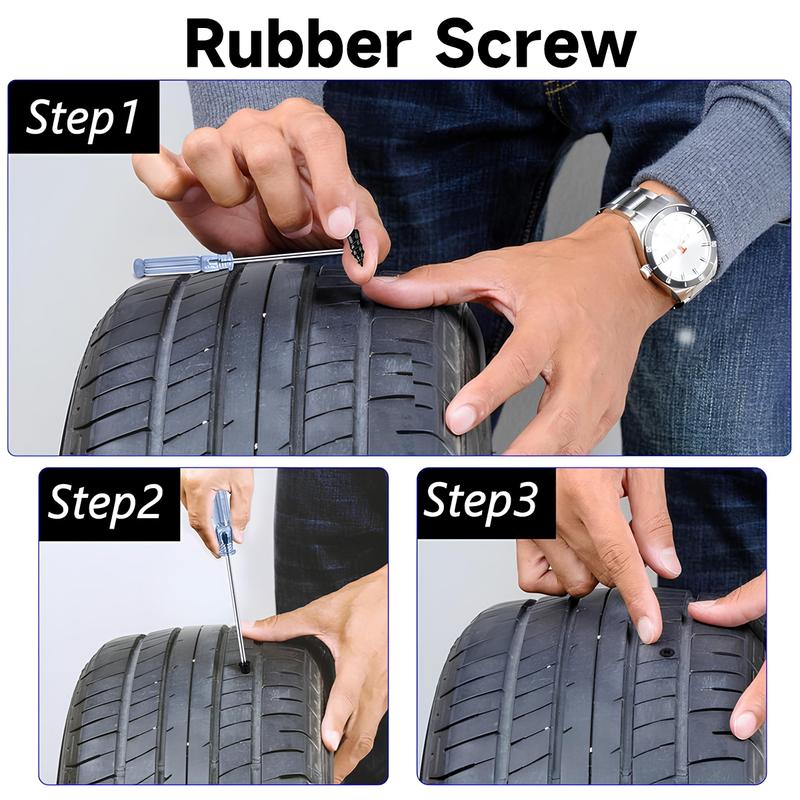 Rubber Screw

Step1

Step2

Step3