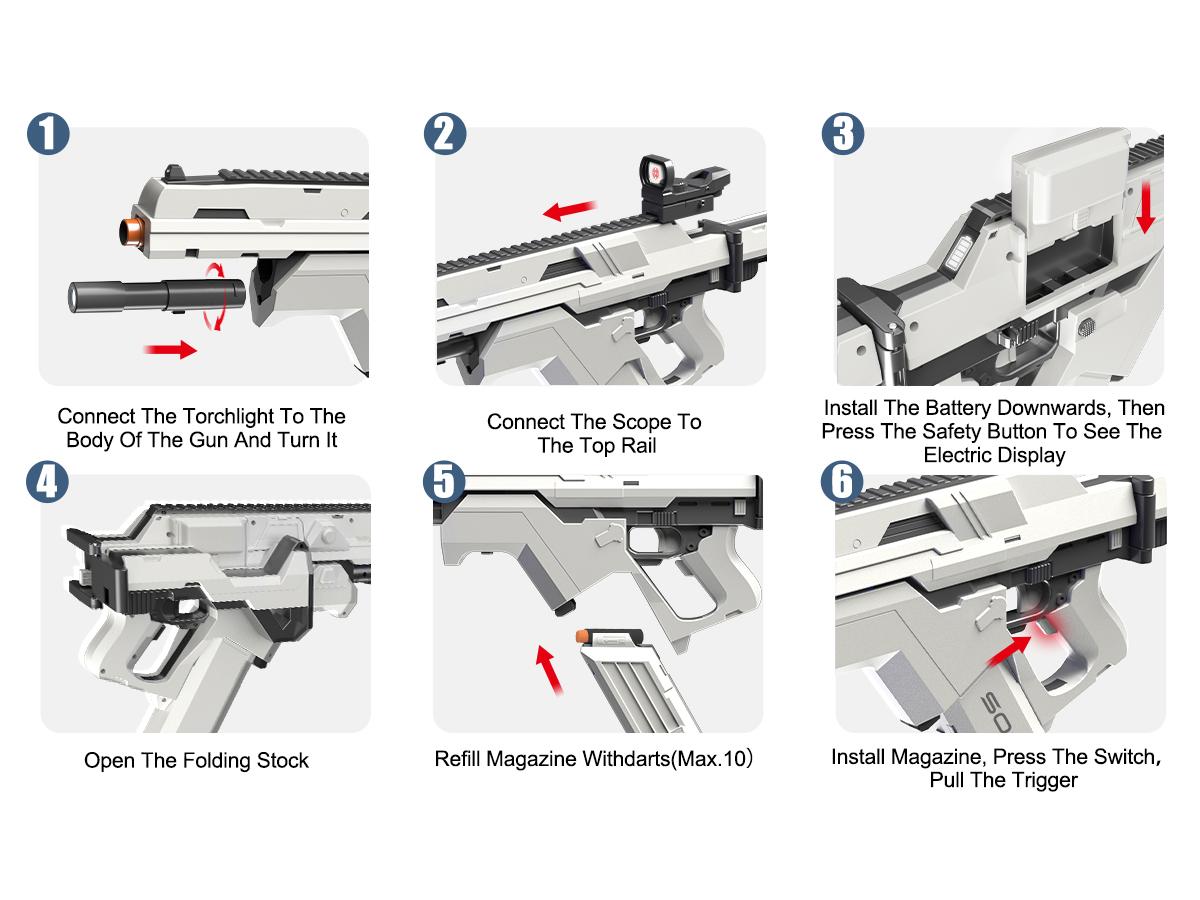 1

Connect The Torchlight To The Body Of The Gun And Turn It

2

Connect The Scope To The Top Rail

3

Install The Battery Downwards, Then Press The Safety Button To See The Electric Display

4

Open The Folding Stock

5

Refill Magazine Withdarts(Max.10)

6

SO

Install Magazine, Press The Switch, Pull The Trigger