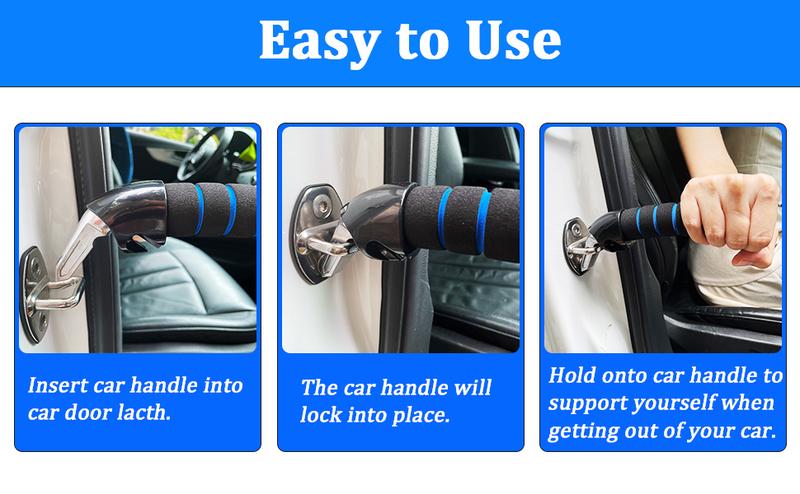 Easy to Use

Insert car handle into car door lacth.

The car handle will lock into place.

Hold onto car handle to support yourself when getting out of your car.