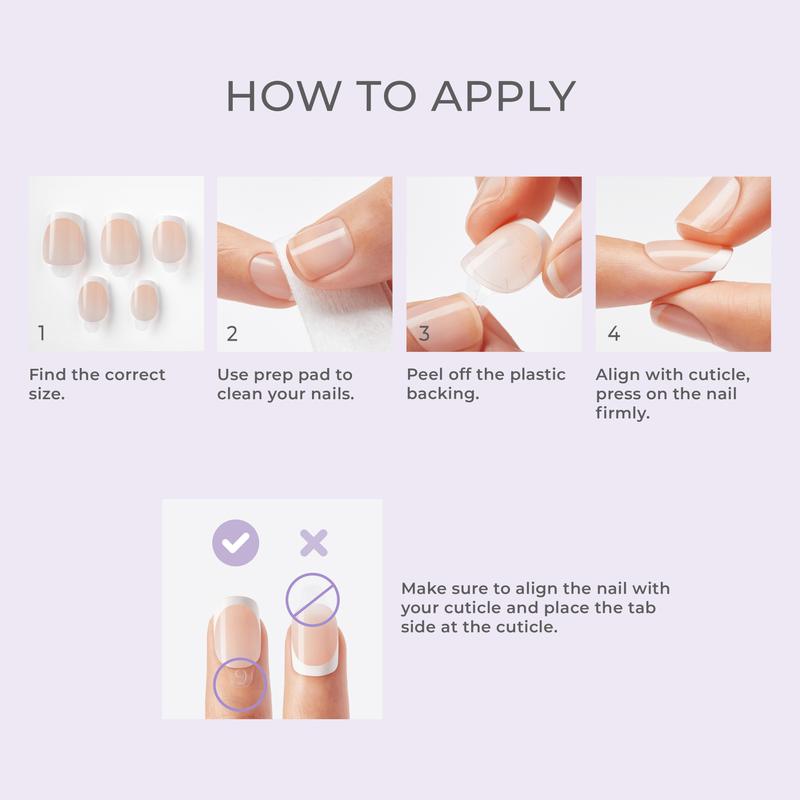 HOW TO APPLY

1

Find the correct size.

2

Use prep pad to clean your nails.

3

Peel off the plastic backing.

4

Align with cuticle, press on the nail firmly.

Make sure to align the nail with your cuticle and place the tab side at the cuticle.