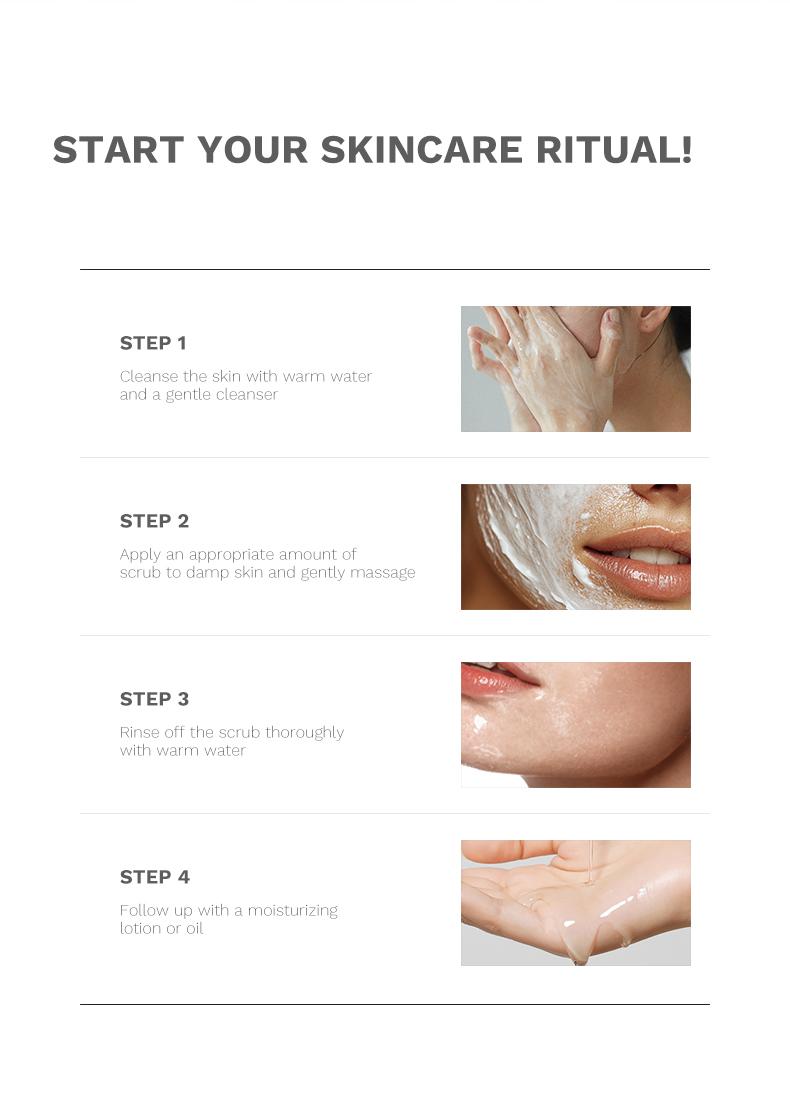 START YOUR SKINCARE RITUAL!

STEP 1

Cleanse the skin with warm water and a gentle cleanser

STEP 2

Apply an appropriate amount of scrub to damp skin and gently massage

STEP 3

Rinse off the scrub thoroughly with warm water

STEP 4

Follow up with a moisturizing lotion or oil