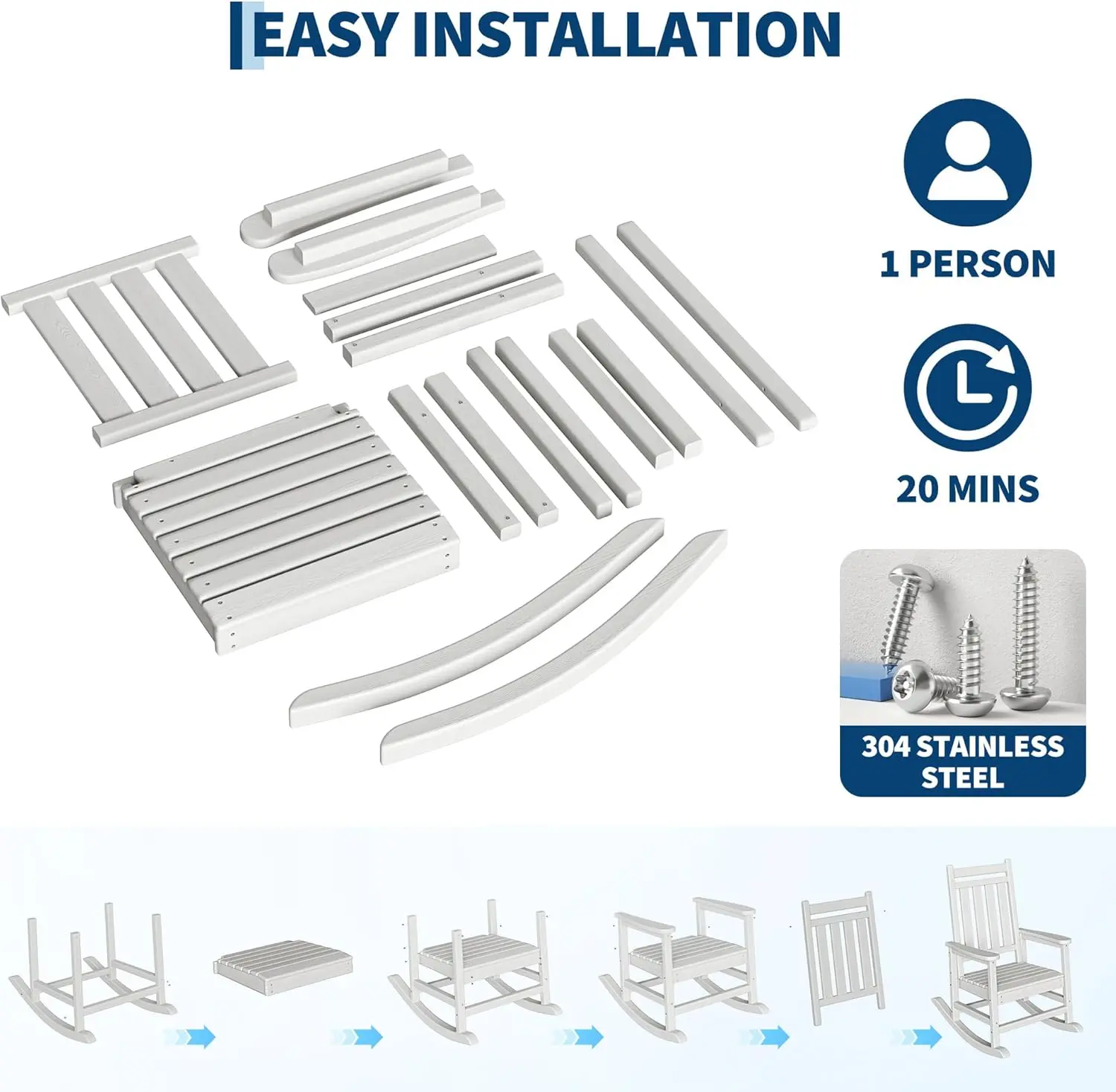 EASY INSTALLATION

1 PERSON

20 MINS

304 STAINLESS STEEL