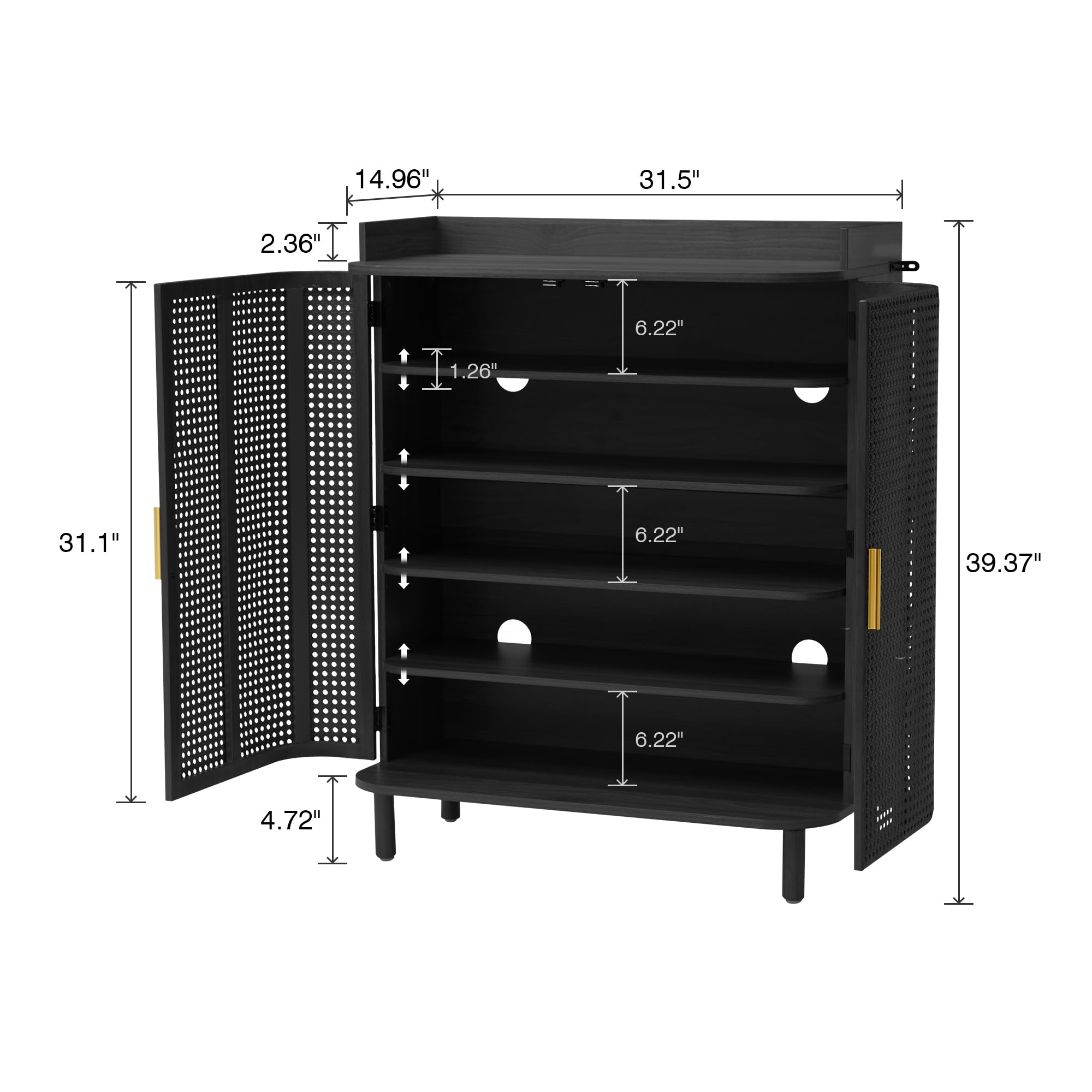 14.96"
31.5"
2.36"
6.22"
1.26"
31.1"
6.22"
39.37"
6.22"
4.72"