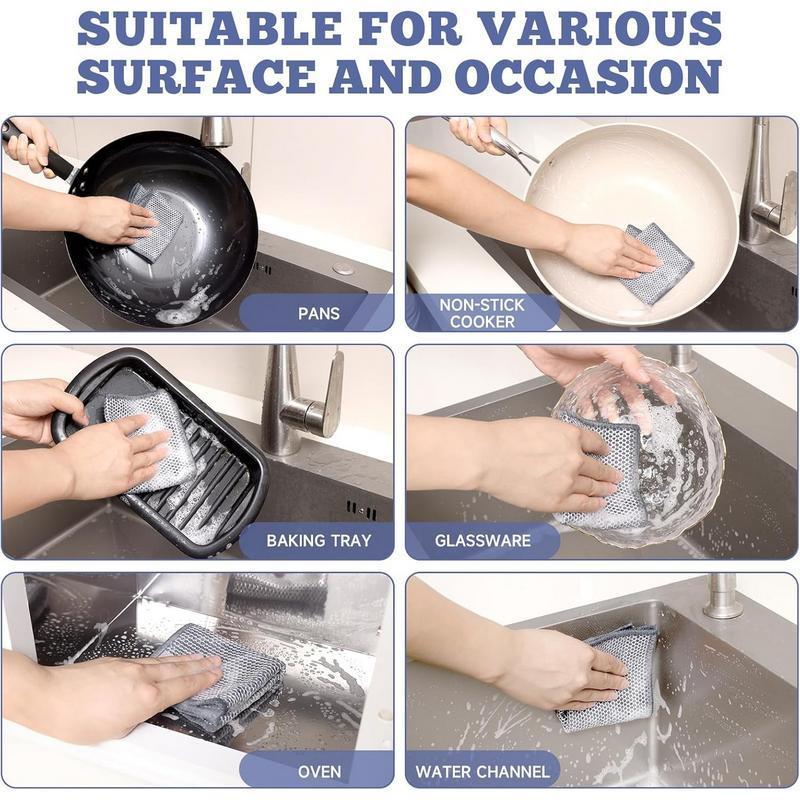 SUITABLE FOR VARIOUS SURFACE AND OCCASION

PANS

NON-STICK COOKER

BAKING TRAY

GLASSWARE

OVEN

WATER CHANNEL