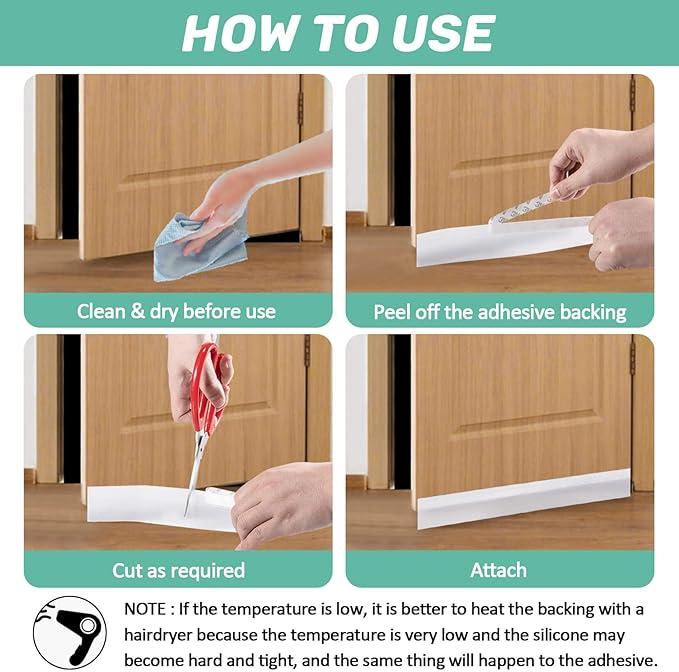 HOW TO USE

Clean & dry before use

Peel off the adhesive backing

Cut as required

Attach

NOTE : If the temperature is low, it is better to heat the backing with a hairdryer because the temperature is very low and the silicone may become hard and tight, and the same thing will happen to the adhesive.