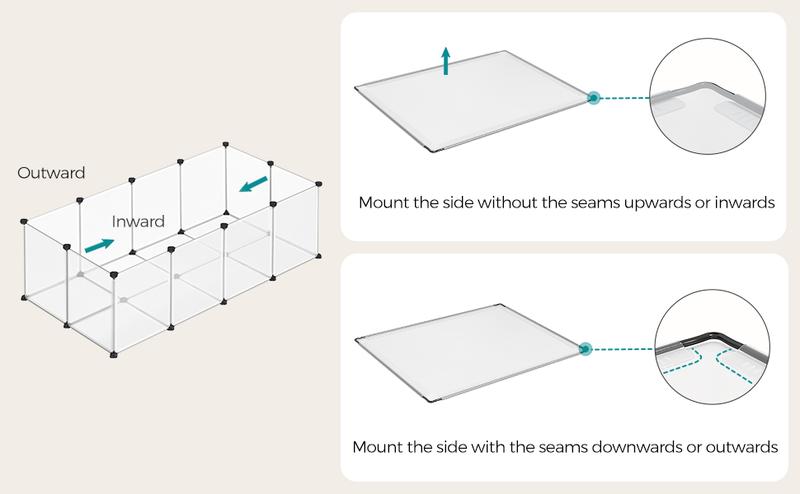 Outward

Inward

Mount the side without the seams upwards or inwards

Mount the side with the seams downwards or outwards