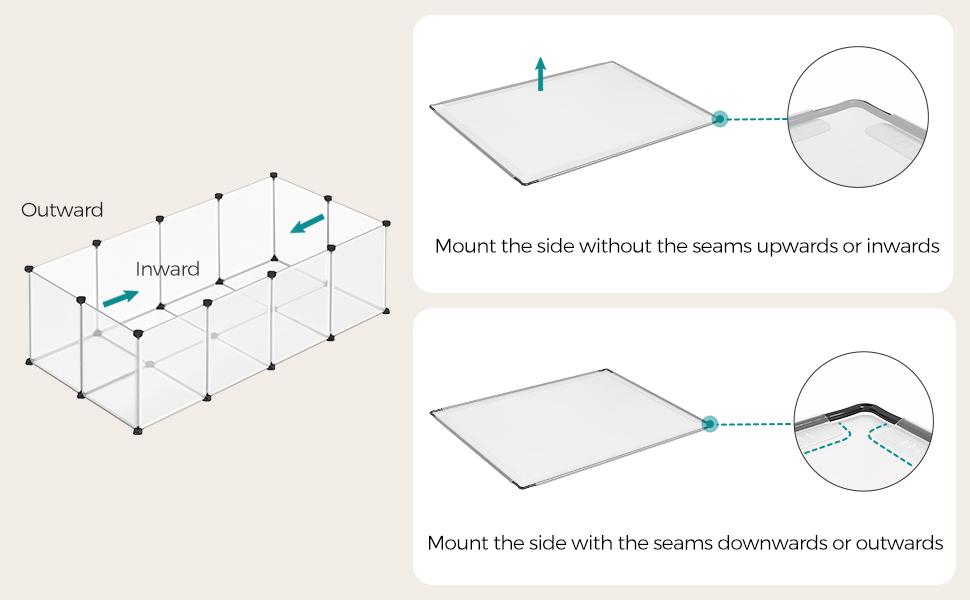 Outward

Inward

Mount the side without the seams upwards or inwards

Mount the side with the seams downwards or outwards