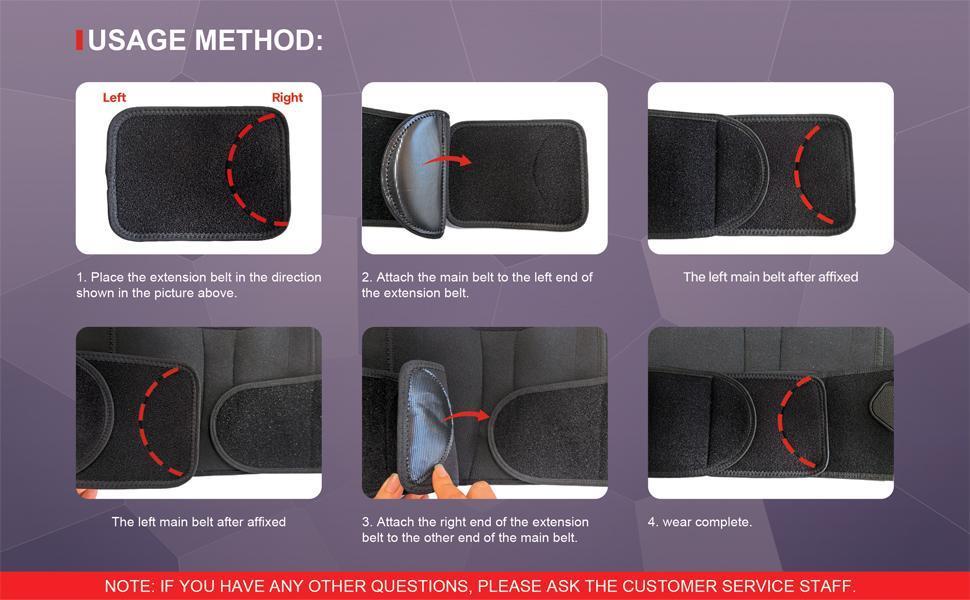 USAGE METHOD:

Left

Right

1. Place the extension belt in the direction shown in the picture above.

2. Attach the main belt to the left end of the extension belt.

The left main belt after affixed

The left main belt after affixed

3. Attach the right end of the extension belt to the other end of the main belt.

4. wear complete.

NOTE: IF YOU HAVE ANY OTHER QUESTIONS, PLEASE ASK THE CUSTOMER SERVICE STAFF.