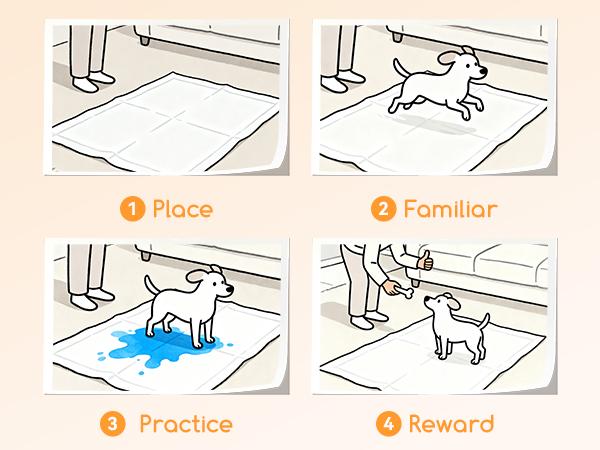 1 Place

2 Familiar

3 Practice

4 Reward