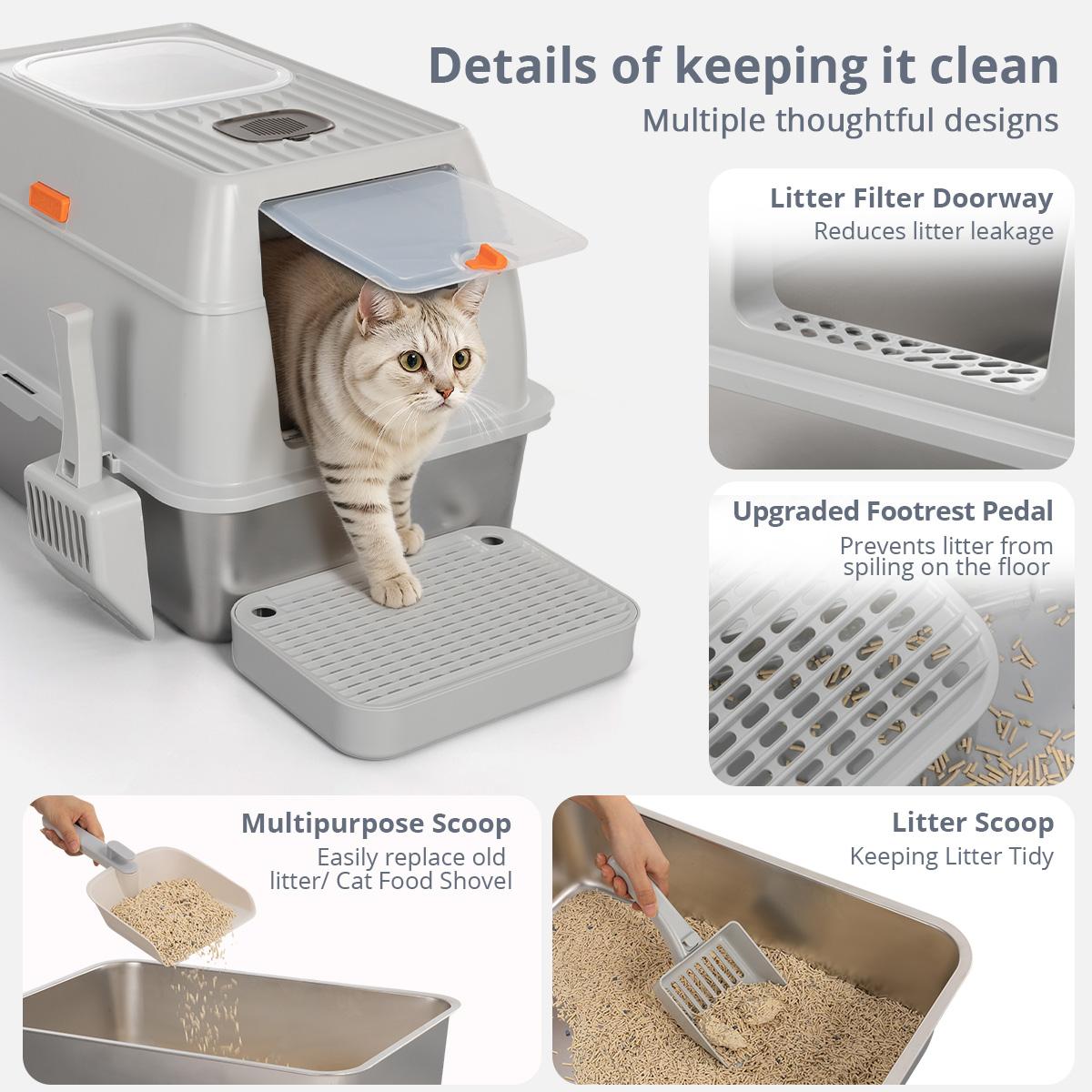 Details of keeping it clean
Multiple thoughtful designs

Litter Filter Doorway
Reduces litter leakage

Upgraded Footrest Pedal
Prevents litter from spiling on the floor

Multipurpose Scoop
Easily replace old litter/ Cat Food Shovel

Litter Scoop
Keeping Litter Tidy