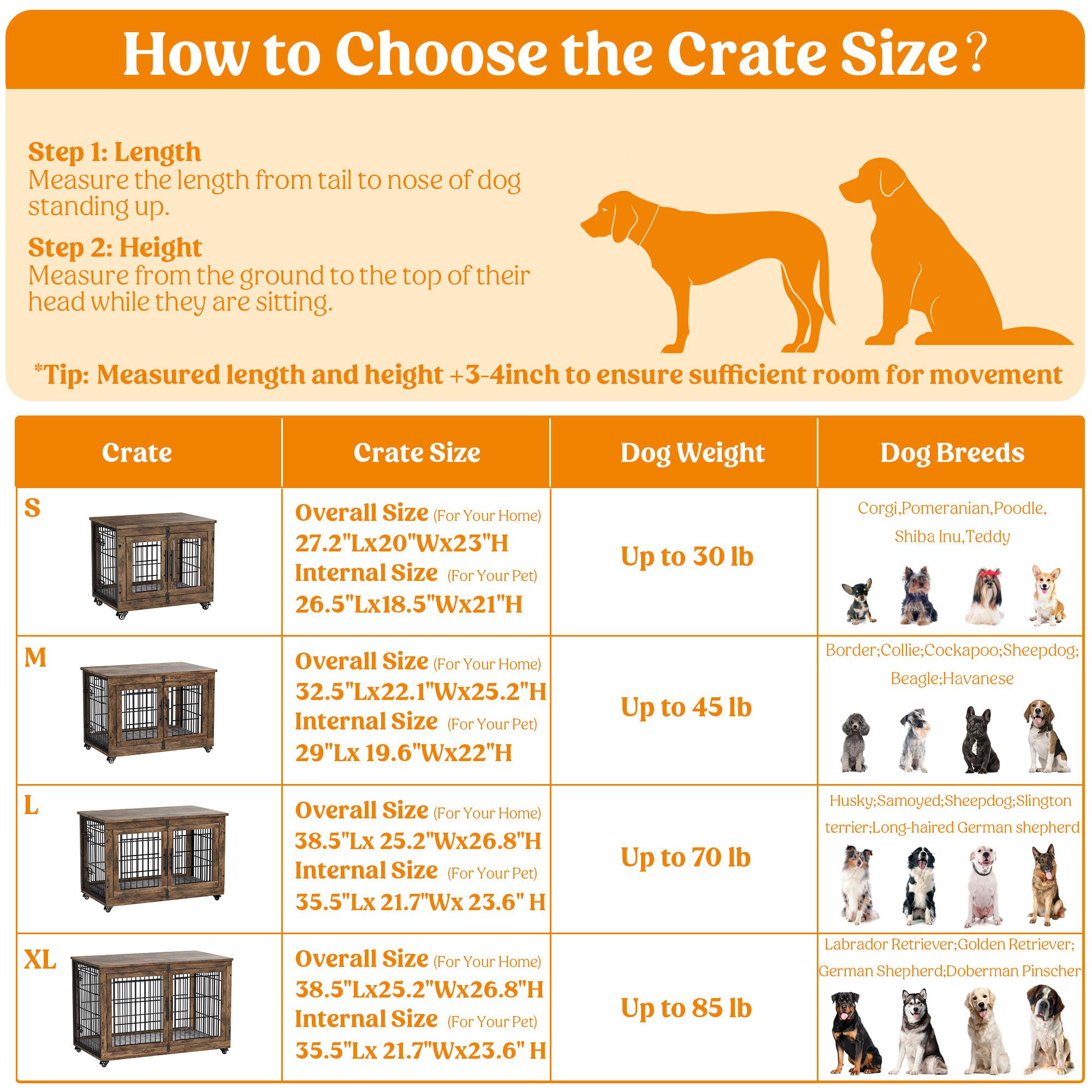 How to Choose the Crate Size?

Step 1: Length
Measure the length from tail to nose of dog standing up.

Step 2: Height
Measure from the ground to the top of their head while they are sitting.

*Tip: Measured length and height +3-4inch to ensure sufficient room for movement

| Crate | Crate Size | Dog Weight | Dog Breeds |
|---|---|---|---|
| S | Overall Size (For Your Home) 27.2"Lx20"Wx23"H Internal Size (For Your Pet) 26.5"Lx18.5"Wx21"H | Up to 30 lb | Corgi,Pomeranian,Poodle, Shiba Inu,Teddy |
| M | Overall Size (For Your Home) 32.5"Lx22.1"Wx25.2"H Internal Size (For Your Pet) 29"Lx 19.6"Wx22"H | Up to 45 lb | Border;Collie;Cockapoo;Sheepdog; Beagle;Havanese |
| L | Overall Size (For Your Home) 38.5"Lx 25.2"Wx26.8"H Internal Size (For Your Pet) 35.5"Lx 21.7"Wx 23.6" H | Up to 70 lb | Husky;Samoyed;Sheepdog;Slington terrier;Long-haired German shepherd |
| XL | Overall Size (For Your Home) 38.5"Lx25.2"Wx26.8"H Internal Size (For Your Pet) 35.5"Lx 21.7"Wx23.6" H | Up to 85 lb | Labrador Retriever;Golden Retriever; German Shepherd;Doberman Pinscher |