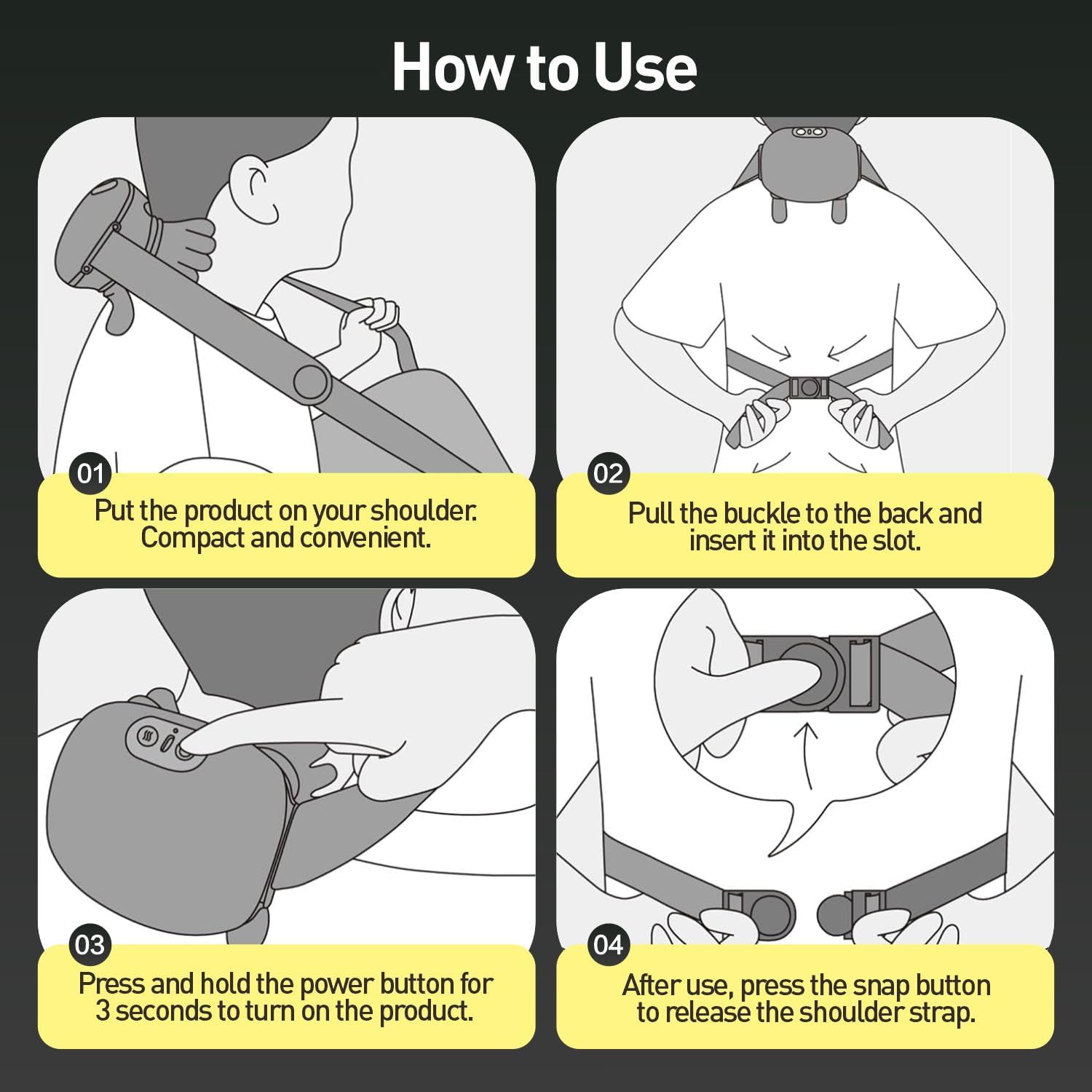 How to Use

01
Put the product on your shoulder. Compact and convenient.

02
Pull the buckle to the back and insert it into the slot.

03
Press and hold the power button for 3 seconds to turn on the product.

04
After use, press the snap button to release the shoulder strap.