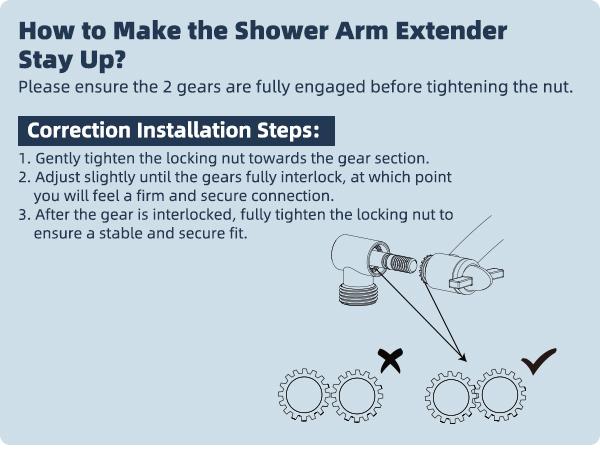 How to Make the Shower Arm Extender Stay Up?

Please ensure the 2 gears are fully engaged before tightening the nut.

Correction Installation Steps:

1. Gently tighten the locking nut towards the gear section.
2. Adjust slightly until the gears fully interlock, at which point you will feel a firm and secure connection.
3. After the gear is interlocked, fully tighten the locking nut to ensure a stable and secure fit.