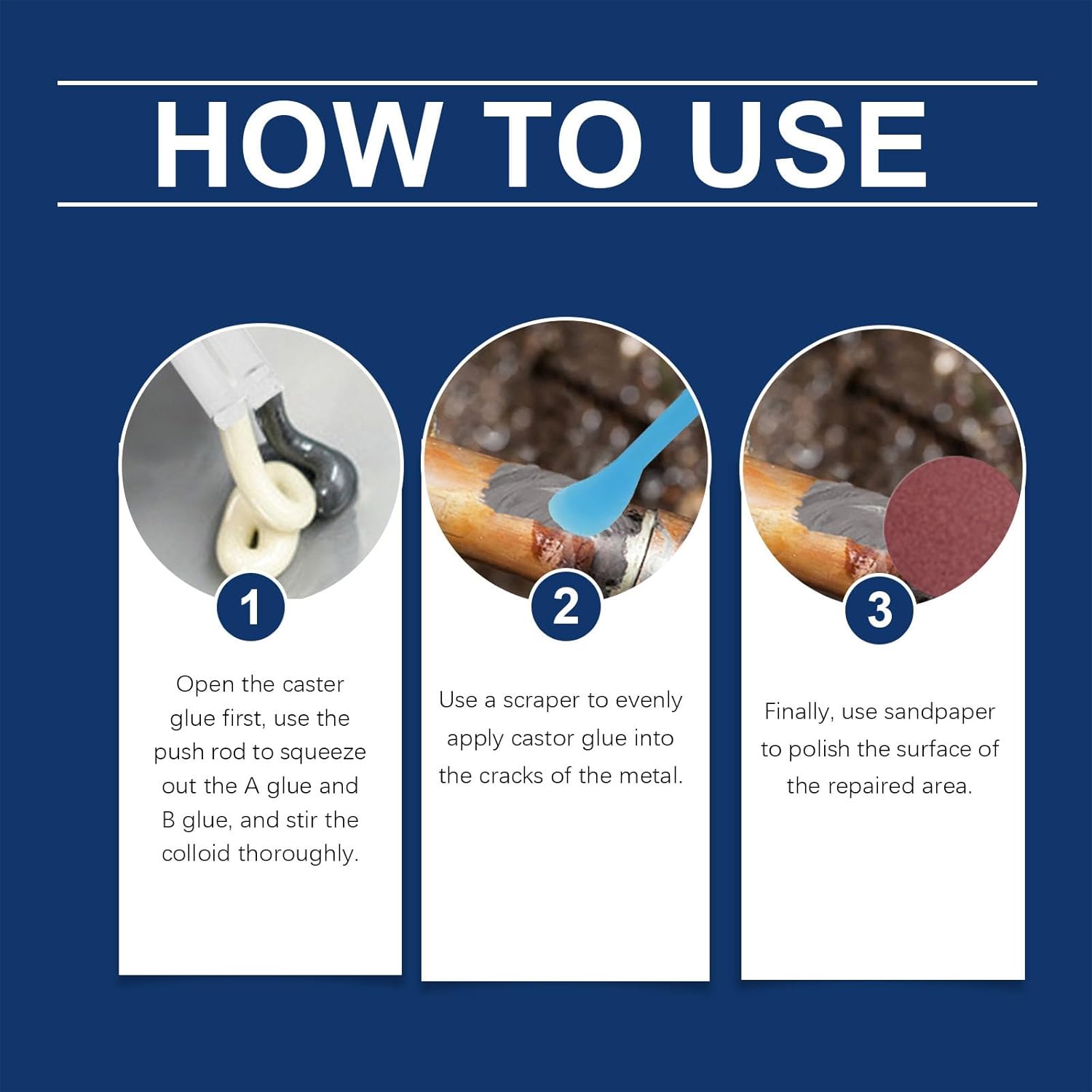 HOW TO USE

1

Open the caster glue first, use the push rod to squeeze out the A glue and B glue, and stir the colloid thoroughly.

2

Use a scraper to evenly apply castor glue into the cracks of the metal.

3

Finally, use sandpaper to polish the surface of the repaired area.