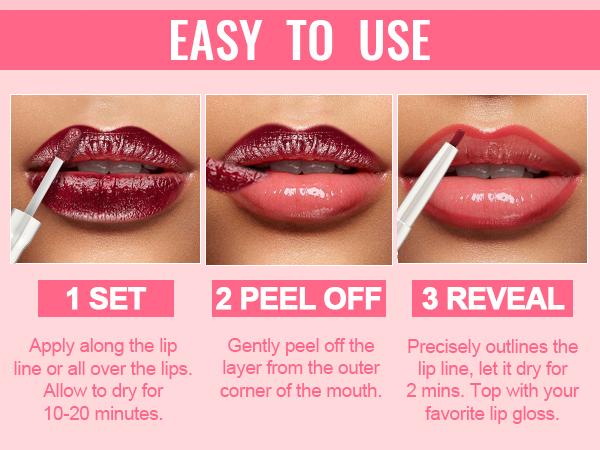 EASY TO USE

1 SET

Apply along the lip line or all over the lips. Allow to dry for 10-20 minutes.

2 PEEL OFF

Gently peel off the layer from the outer corner of the mouth.

3 REVEAL

Precisely outlines the lip line, let it dry for 2 mins. Top with your favorite lip gloss.