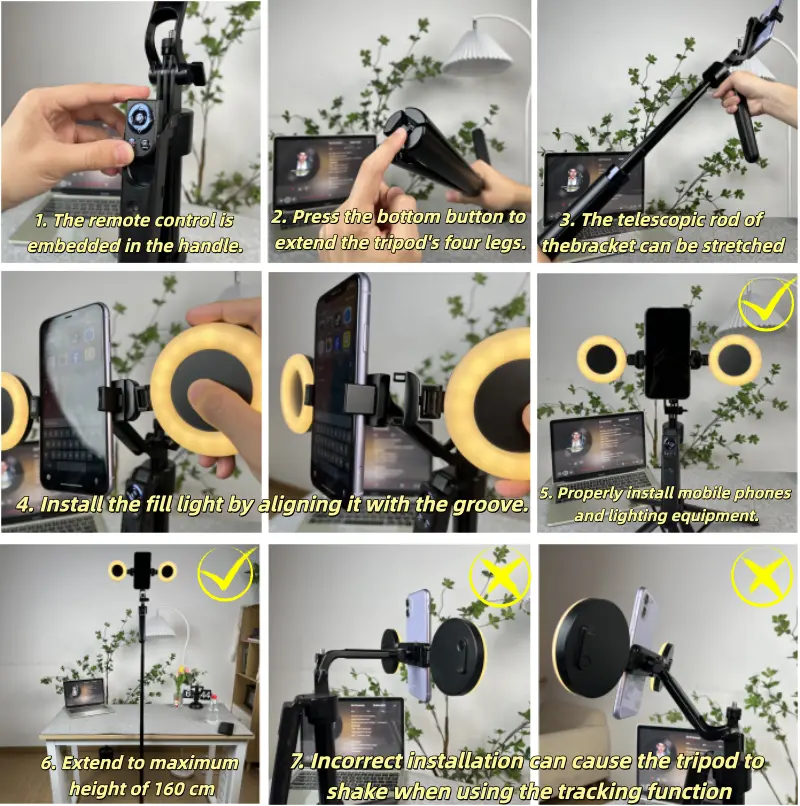 1. The remote control is embedded in the handle.

2. Press the bottom button to extend the tripod's four legs.

3. The telescopic rod of thebracket can be stretched

4. Install the fill light by aligning it with the groove.

5. Properly install mobile phones and lighting equipment.

6. Extend to maximum height of 160 cm

7. Incorrect installation can cause the tripod to shake when using the tracking function