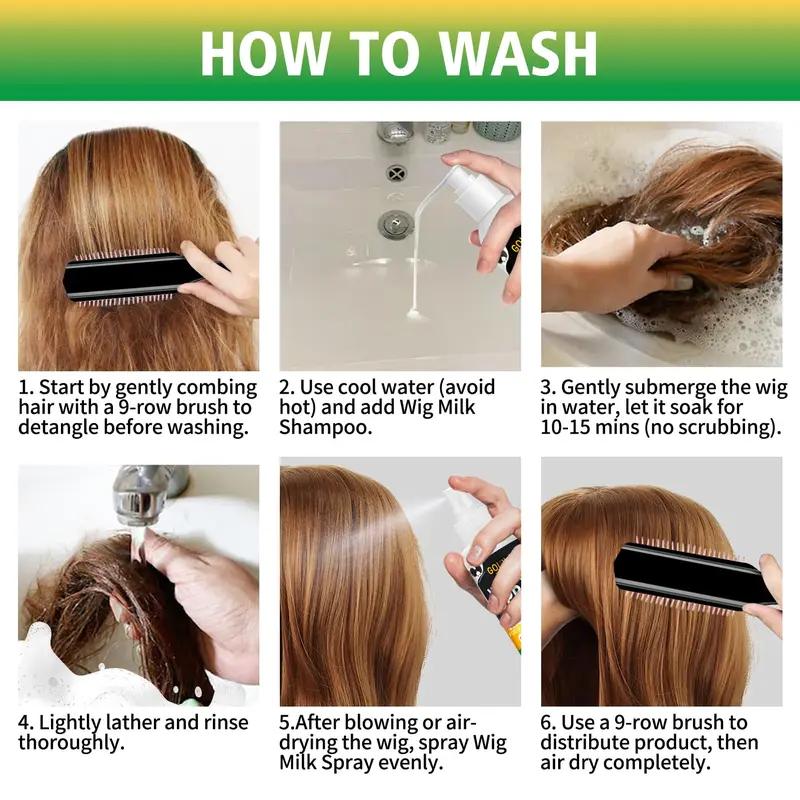 HOW TO WASH

1. Start by gently combing hair with a 9-row brush to detangle before washing.

2. Use cool water (avoid hot) and add Wig Milk Shampoo.

3. Gently submerge the wig in water, let it soak for 10-15 mins (no scrubbing).

4. Lightly lather and rinse thoroughly.

5.After blowing or air-drying the wig, spray Wig Milk Spray evenly.

6. Use a 9-row brush to distribute product, then air dry completely.