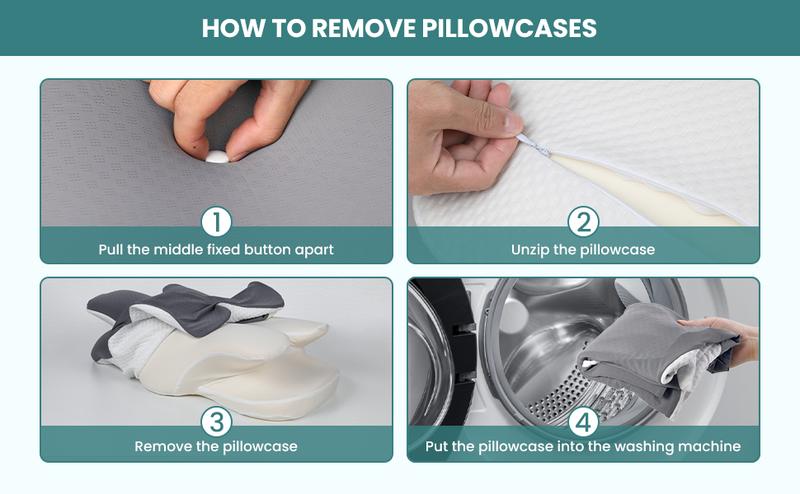 HOW TO REMOVE PILLOWCASES

1
Pull the middle fixed button apart

2
Unzip the pillowcase

3
Remove the pillowcase

4
Put the pillowcase into the washing machine