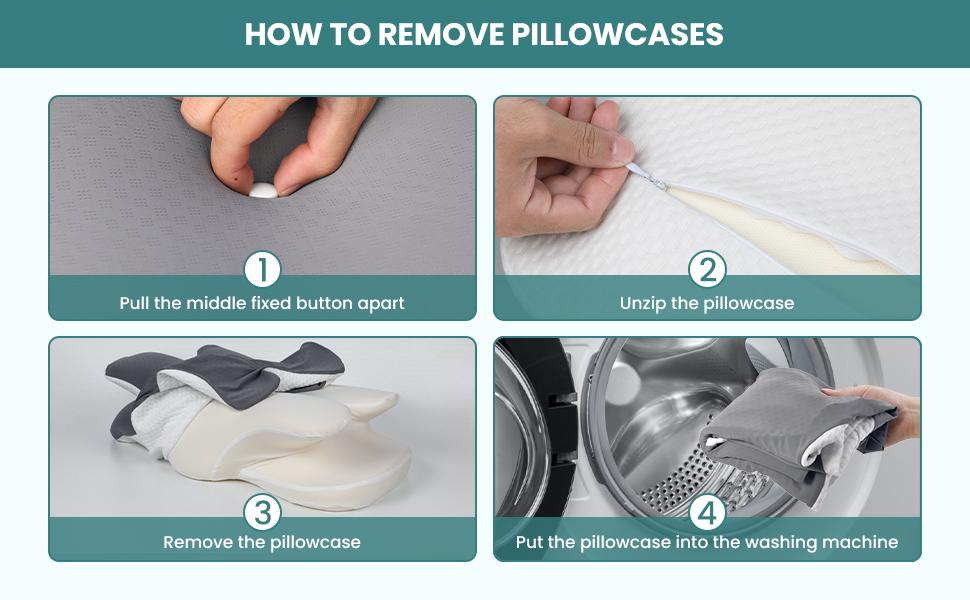 HOW TO REMOVE PILLOWCASES

1
Pull the middle fixed button apart

2
Unzip the pillowcase

3
Remove the pillowcase

4
Put the pillowcase into the washing machine