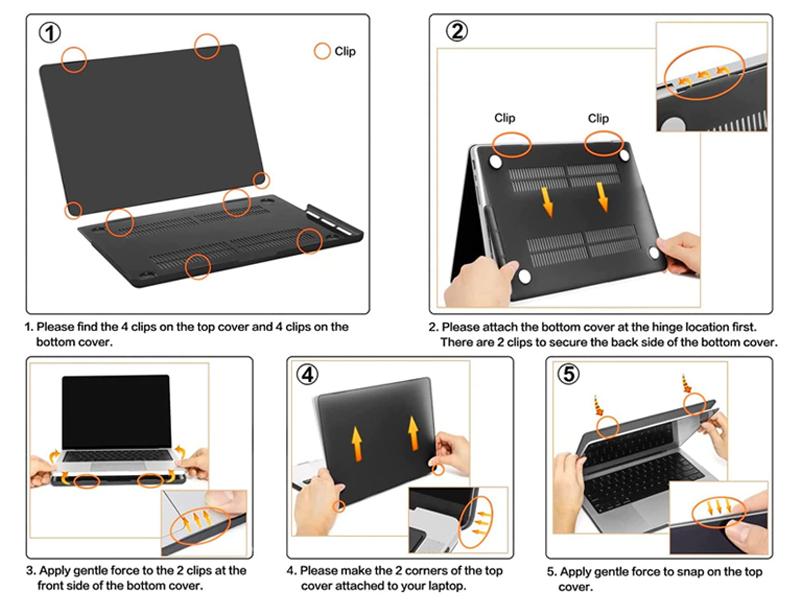 ①

Clip

1. Please find the 4 clips on the top cover and 4 clips on the bottom cover.

②

Clip

Clip

2. Please attach the bottom cover at the hinge location first. There are 2 clips to secure the back side of the bottom cover.

3. Apply gentle force to the 2 clips at the front side of the bottom cover.

④

4. Please make the 2 corners of the top cover attached to your laptop.

⑤

5. Apply gentle force to snap on the top cover.