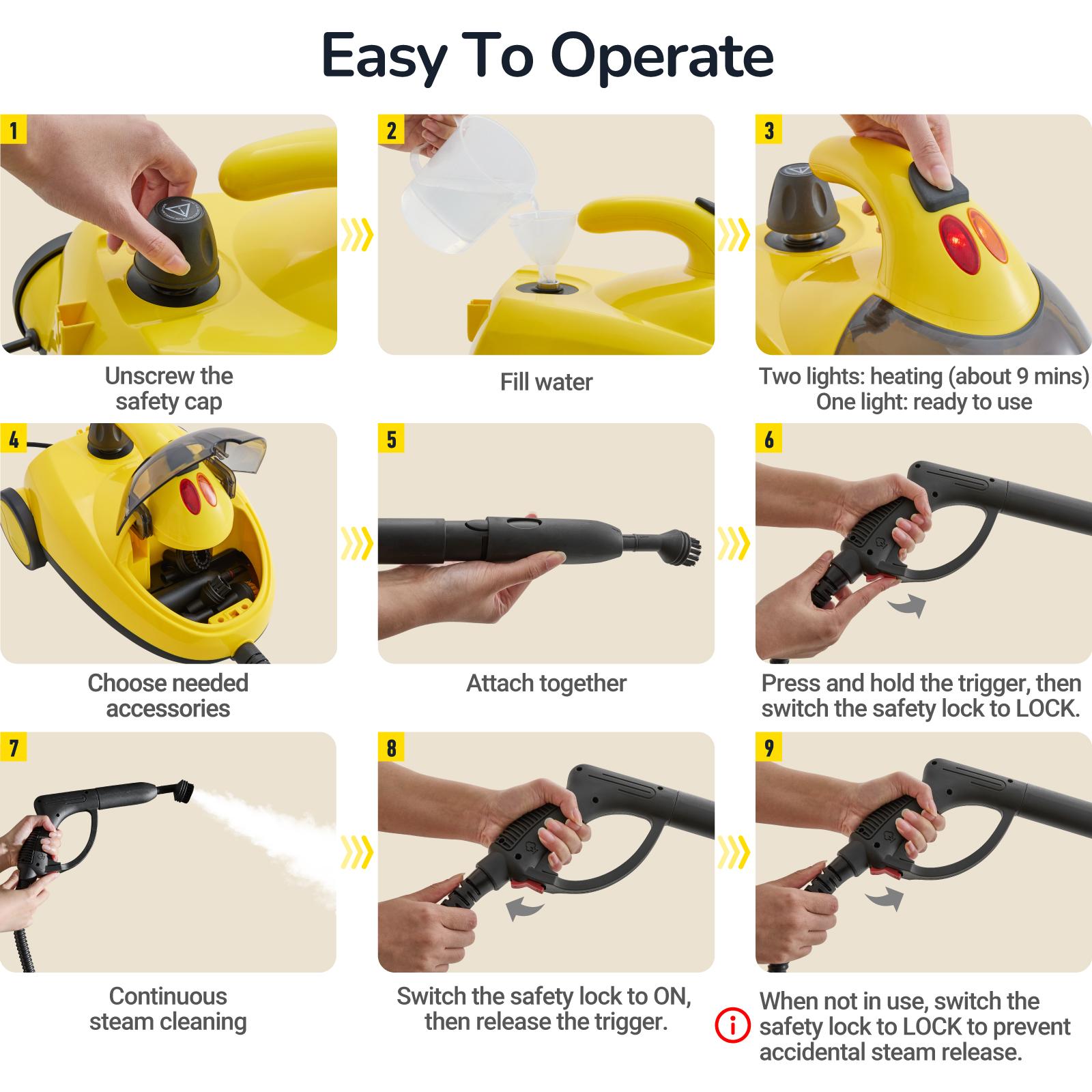 Easy To Operate

1

Unscrew the safety cap

2

Fill water

3

Two lights: heating (about 9 mins)
One light: ready to use

4

Choose needed accessories

5

Attach together

6

Press and hold the trigger, then switch the safety lock to LOCK.

7

Continuous steam cleaning

8

Switch the safety lock to ON, then release the trigger.

9

When not in use, switch the safety lock to LOCK to prevent accidental steam release.