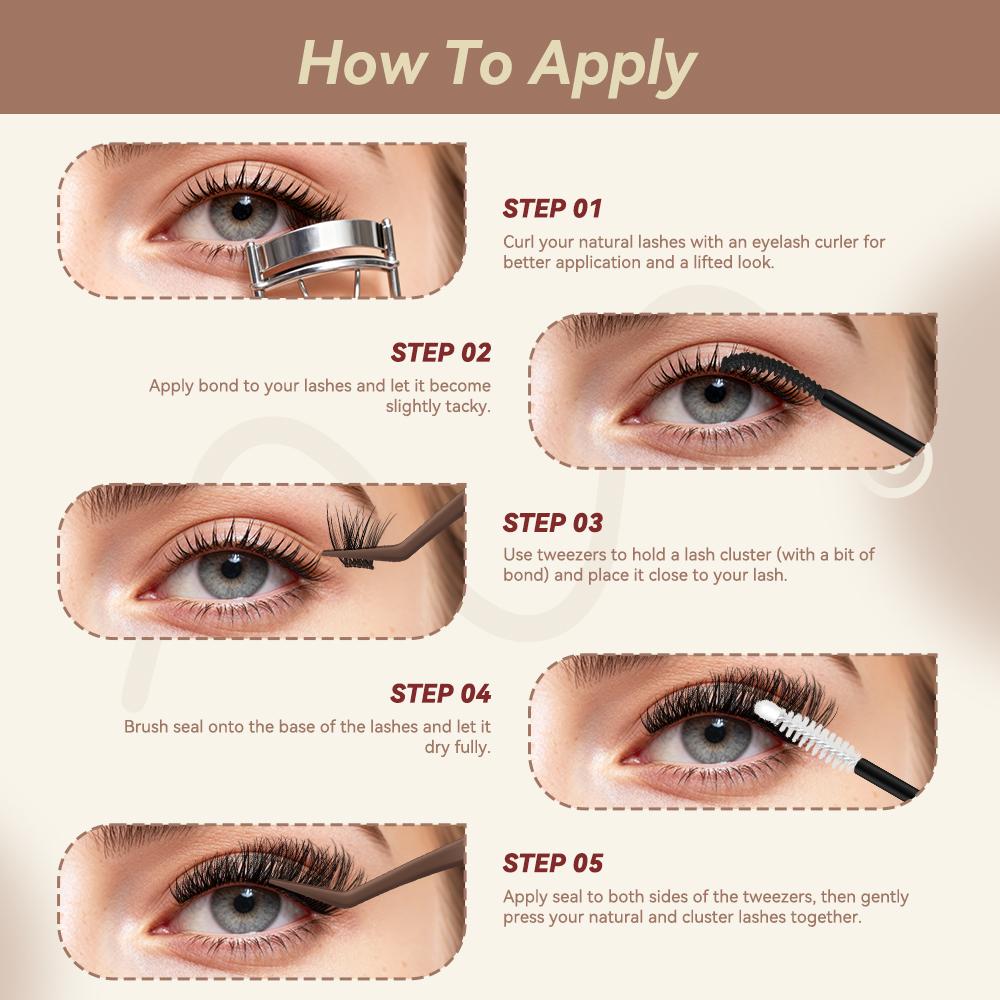 How To Apply

STEP 01
Curl your natural lashes with an eyelash curler for better application and a lifted look.

STEP 02
Apply bond to your lashes and let it become slightly tacky.

STEP 03
Use tweezers to hold a lash cluster (with a bit of bond) and place it close to your lash.

STEP 04
Brush seal onto the base of the lashes and let it dry fully.

STEP 05
Apply seal to both sides of the tweezers, then gently press your natural and cluster lashes together.