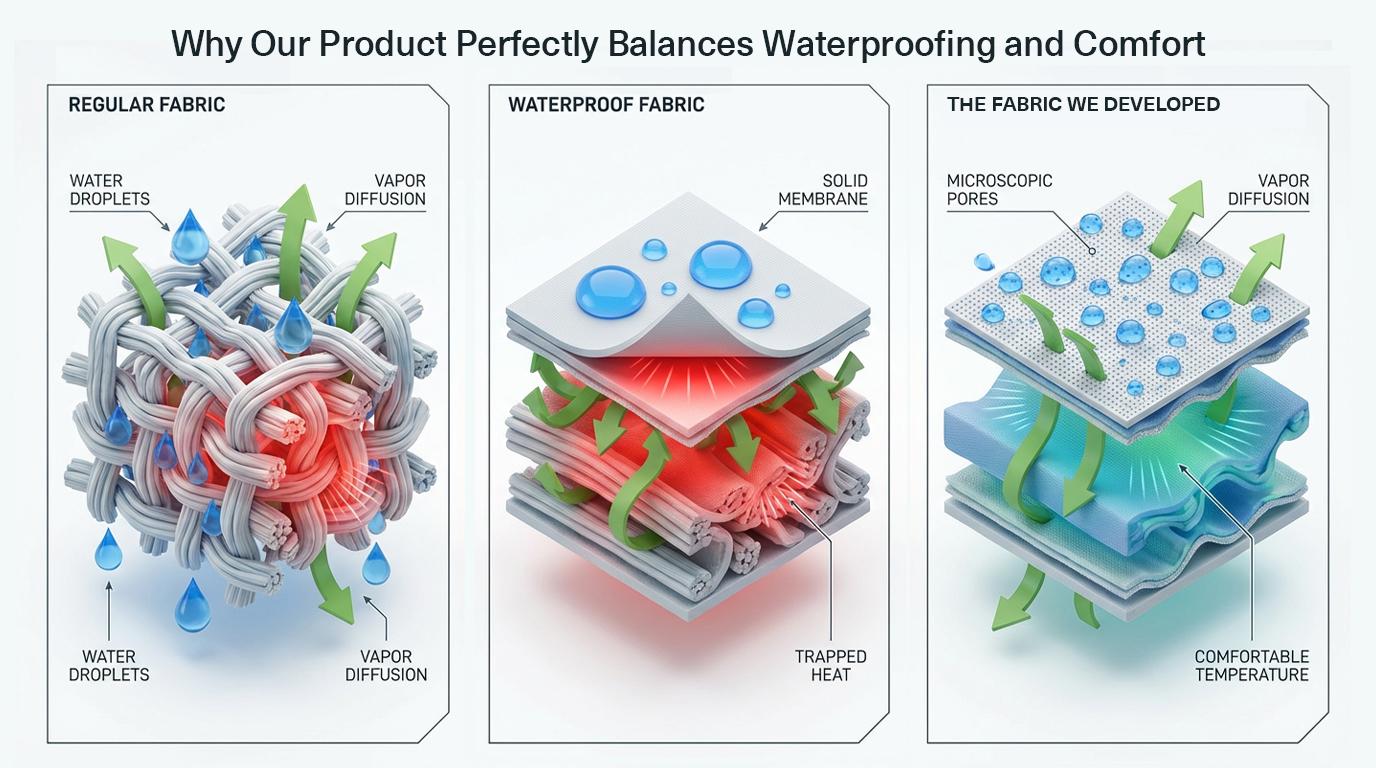 Why Our Product Perfectly Balances Waterproofing and Comfort

REGULAR FABRIC

WATER DROPLETS

VAPOR DIFFUSION

WATER DROPLETS

VAPOR DIFFUSION

WATERPROOF FABRIC

SOLID MEMBRANE

TRAPPED HEAT

THE FABRIC WE DEVELOPED

MICROSCOPIC PORES

VAPOR DIFFUSION

COMFORTABLE TEMPERATURE