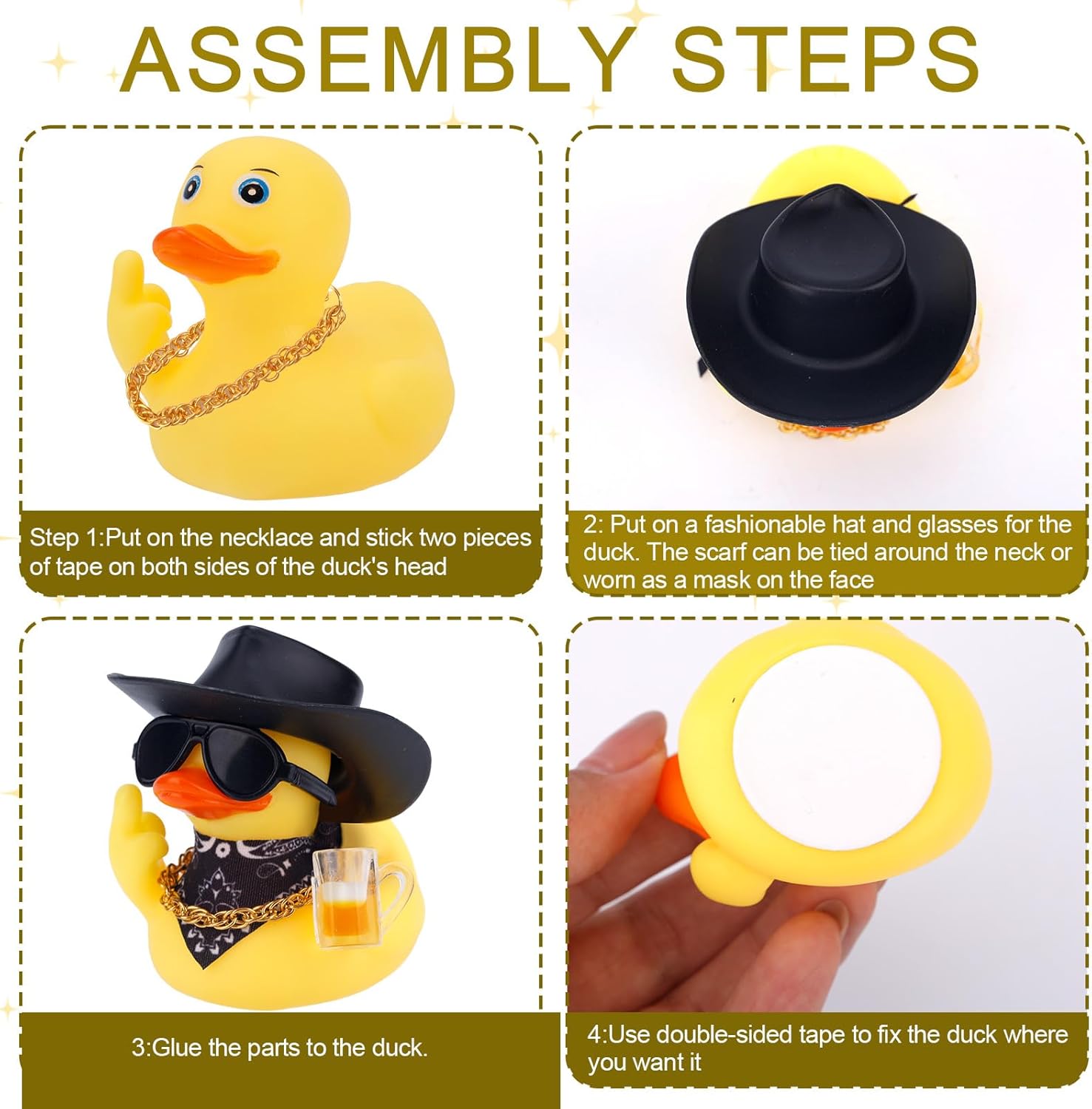 ASSEMBLY STEPS

Step 1:Put on the necklace and stick two pieces of tape on both sides of the duck's head

2: Put on a fashionable hat and glasses for the duck. The scarf can be tied around the neck or worn as a mask on the face

3:Glue the parts to the duck.

4:Use double-sided tape to fix the duck where you want it