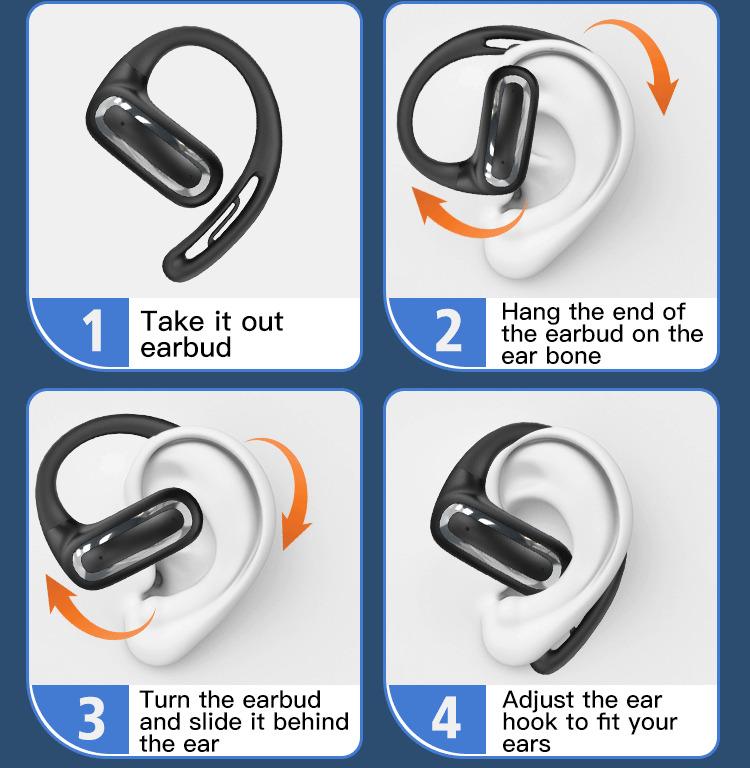 1
Take it out earbud

2
Hang the end of the earbud on the ear bone

3
Turn the earbud and slide it behind the ear

4
Adjust the ear hook to fit your ears