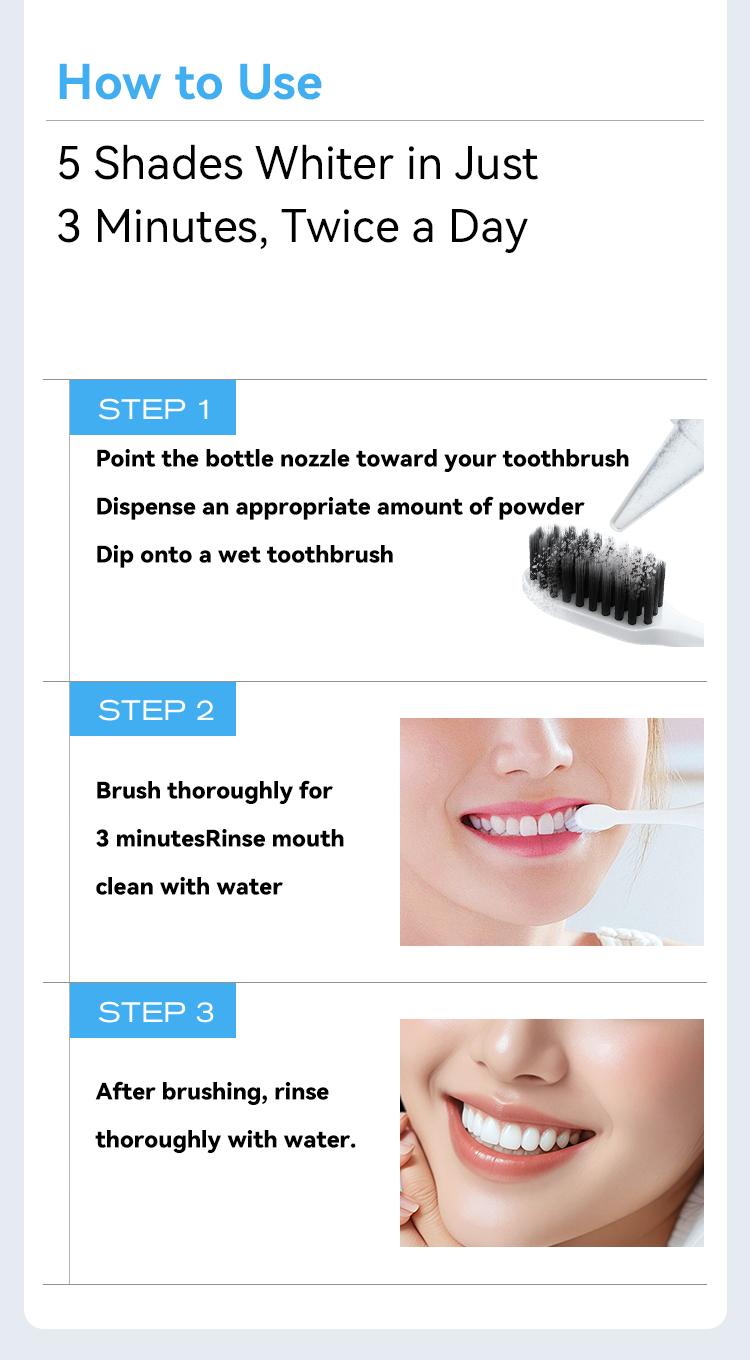 How to Use

5 Shades Whiter in Just 3 Minutes, Twice a Day

STEP 1

Point the bottle nozzle toward your toothbrush

Dispense an appropriate amount of powder

Dip onto a wet toothbrush

STEP 2

Brush thoroughly for 3 minutesRinse mouth clean with water

STEP 3

After brushing, rinse thoroughly with water.