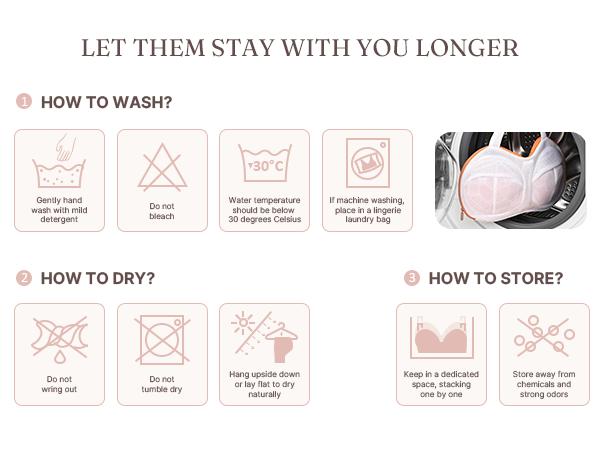 LET THEM STAY WITH YOU LONGER

1 HOW TO WASH?

Gently hand wash with mild detergent

Do not bleach

30°C

Water temperature should be below 30 degrees Celsius

If machine washing, place in a lingerie laundry bag

2 HOW TO DRY?

Do not wring out

Do not tumble dry

Hang upside down or lay flat to dry naturally

3 HOW TO STORE?

Keep in a dedicated space, stacking one by one

Store away from chemicals and strong odors