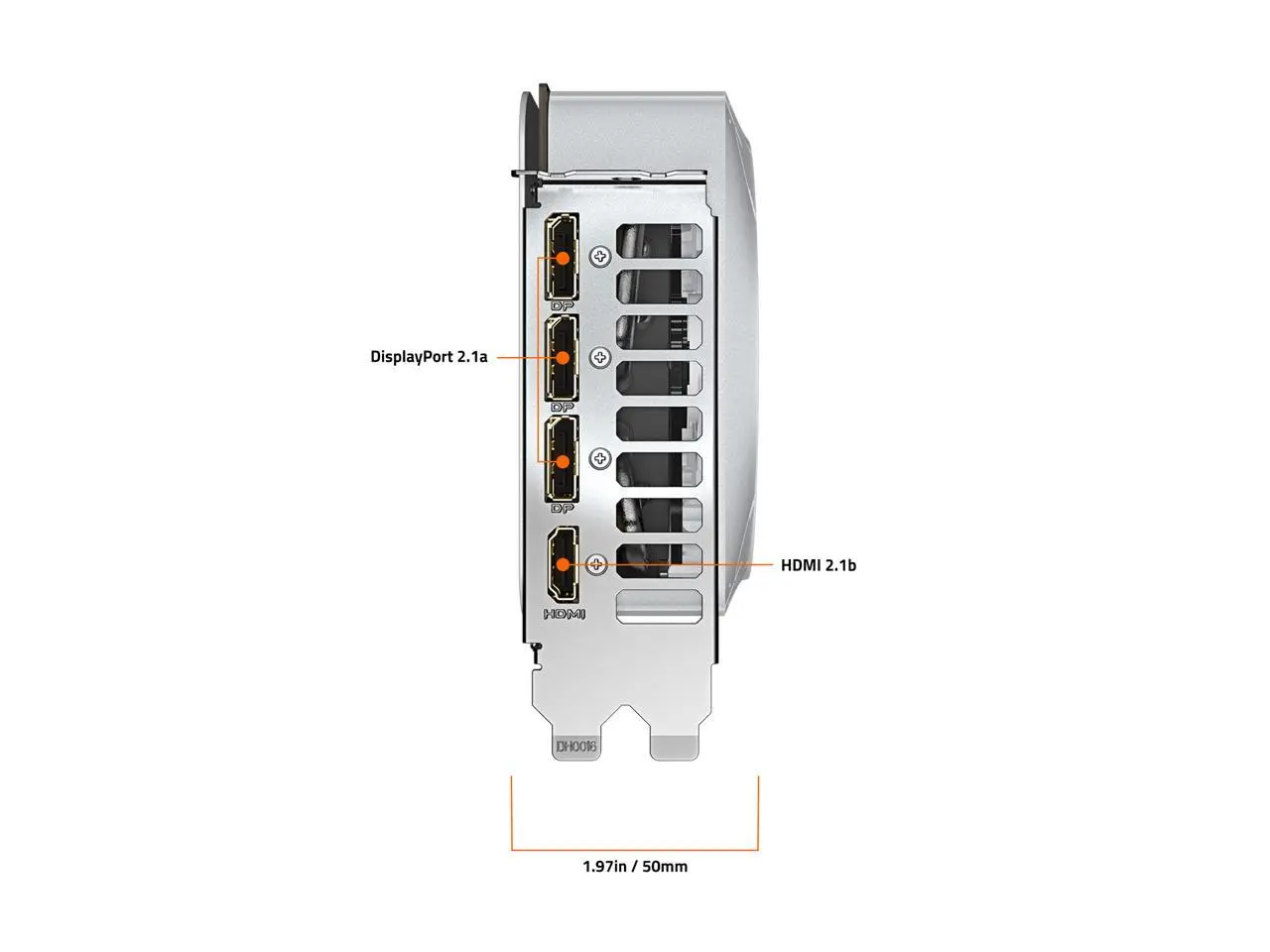 DP
DisplayPort 2.1a
DP
DP
HDMI 2.1b
HDMI
DH0016
1.97in / 50mm