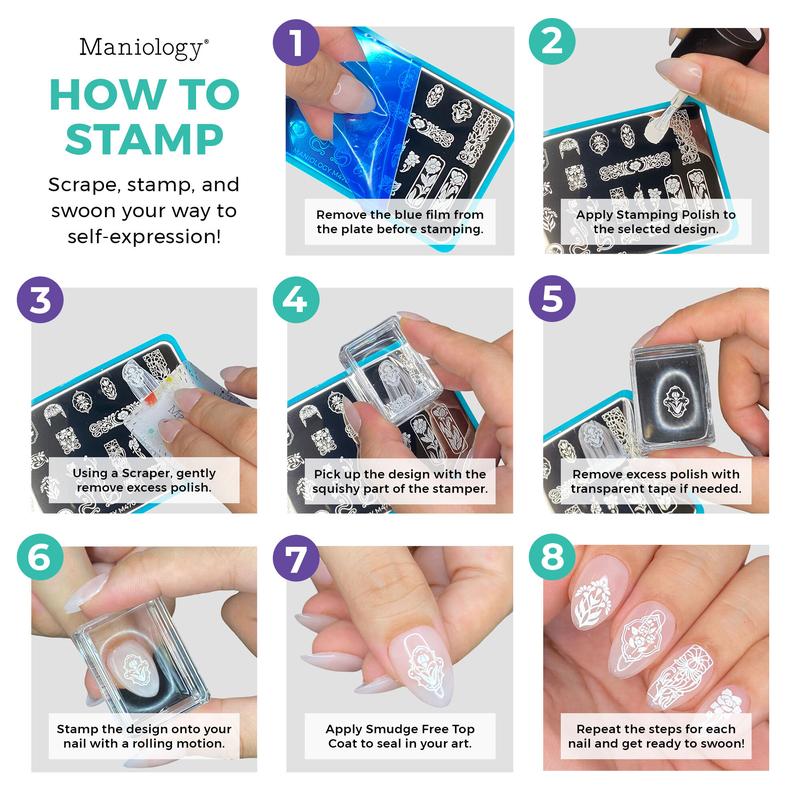 Maniology®

HOW TO STAMP

Scrape, stamp, and swoon your way to self-expression!

1

Remove the blue film from the plate before stamping.

2

Apply Stamping Polish to the selected design.

3

Using a Scraper, gently remove excess polish.

4

Pick up the design with the squishy part of the stamper.

5

Remove excess polish with transparent tape if needed.

6

Stamp the design onto your nail with a rolling motion.

7

Apply Smudge Free Top Coat to seal in your art.

8

Repeat the steps for each nail and get ready to swoon!