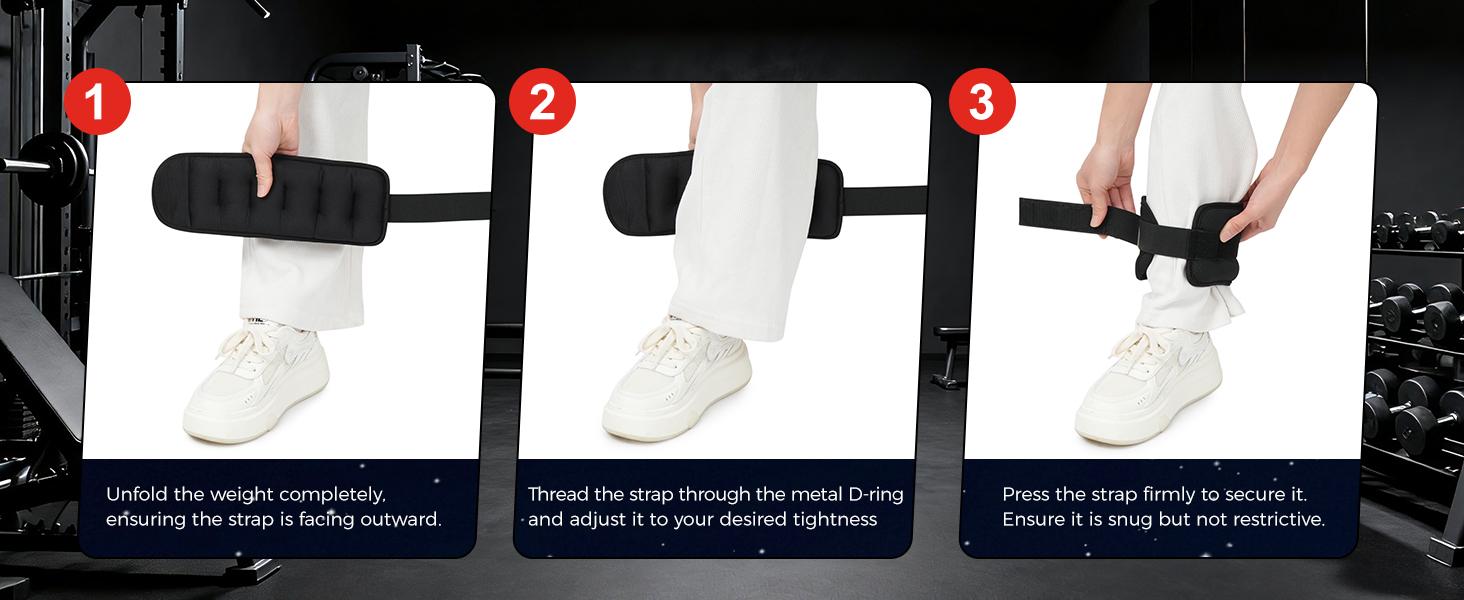 1

Unfold the weight completely, ensuring the strap is facing outward.

2

Thread the strap through the metal D-ring and adjust it to your desired tightness

3

Press the strap firmly to secure it. Ensure it is snug but not restrictive.