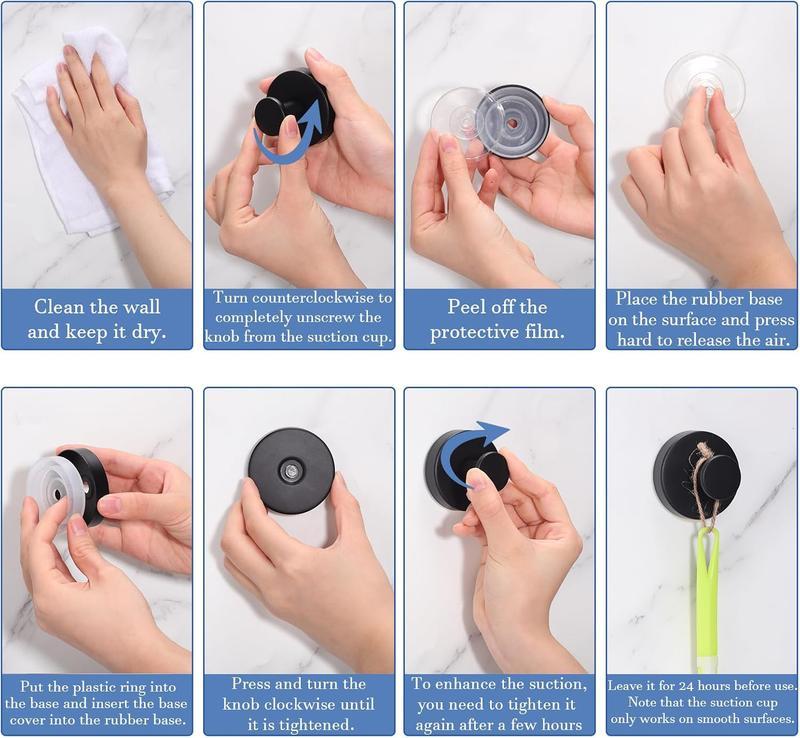 Clean the wall and keep it dry.

Turn counterclockwise to completely unscrew the knob from the suction cup.

Peel off the protective film.

Place the rubber base on the surface and press hard to release the air.

Put the plastic ring into the base and insert the base cover into the rubber base.

Press and turn the knob clockwise until it is tightened.

To enhance the suction, you need to tighten it again after a few hours

Leave it for 24 hours before use. Note that the suction cup only works on smooth surfaces.