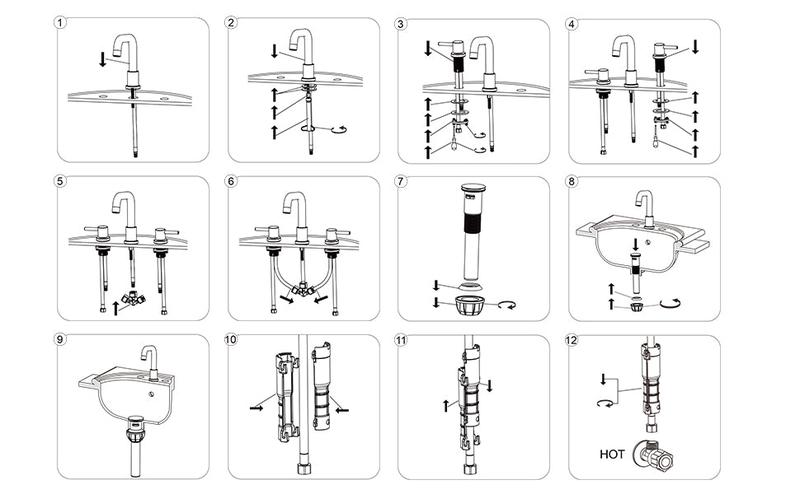 1
2
3
4
5
6
7
8
9
10
11
12
HOT