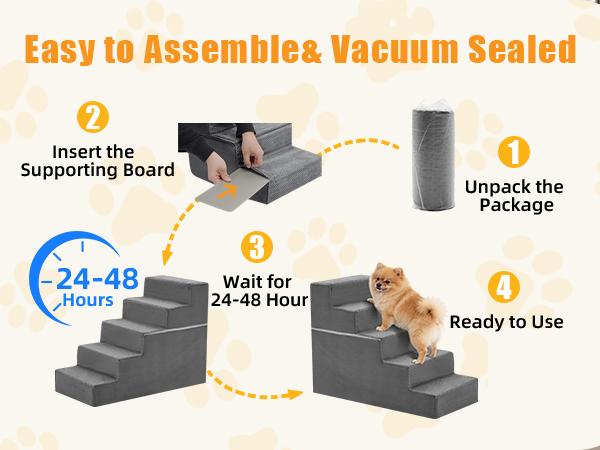 Easy to Assemble& Vacuum Sealed

2
Insert the Supporting Board

1
Unpack the Package

24-48
Hours

3
Wait for 24-48 Hour

4
Ready to Use