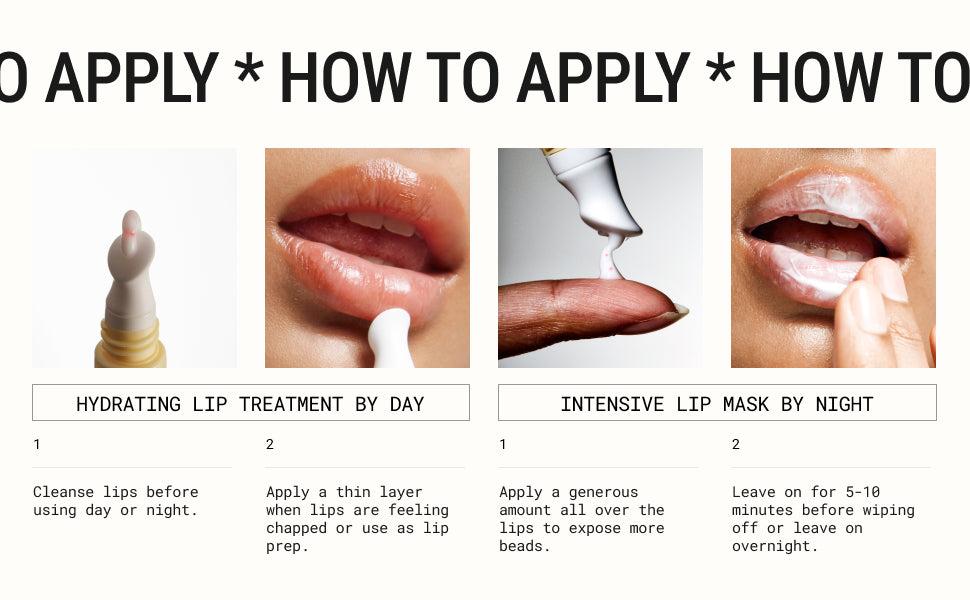 O APPLY * HOW TO APPLY * HOW TO

HYDRATING LIP TREATMENT BY DAY

1

Cleanse lips before using day or night.

2

Apply a thin layer when lips are feeling chapped or use as lip prep.

INTENSIVE LIP MASK BY NIGHT

1

Apply a generous amount all over the lips to expose more beads.

2

Leave on for 5-10 minutes before wiping off or leave on overnight.