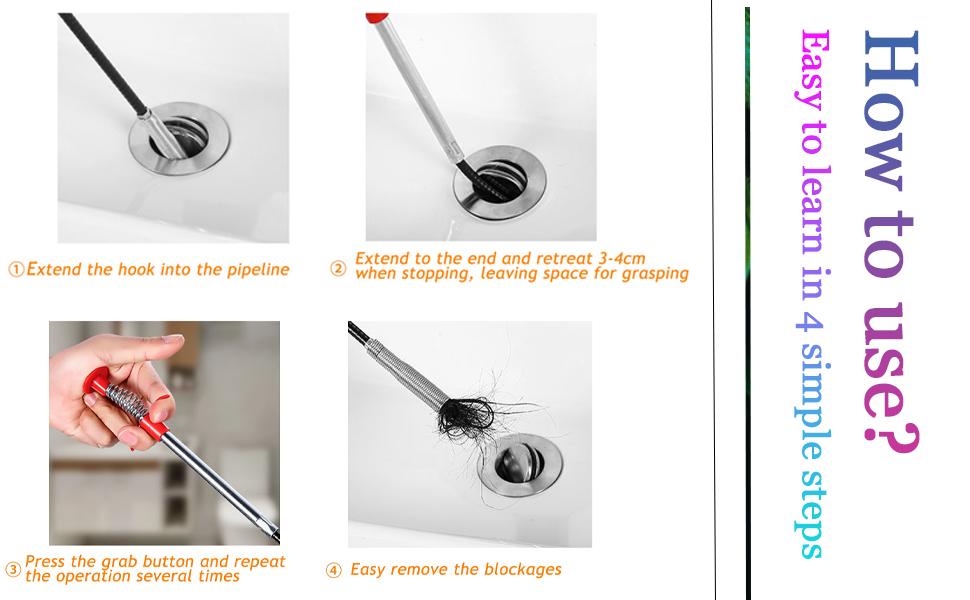 How to use?

Easy to learn in 4 simple steps

①Extend the hook into the pipeline

② Extend to the end and retreat 3-4cm when stopping, leaving space for grasping

③ Press the grab button and repeat the operation several times

④ Easy remove the blockages