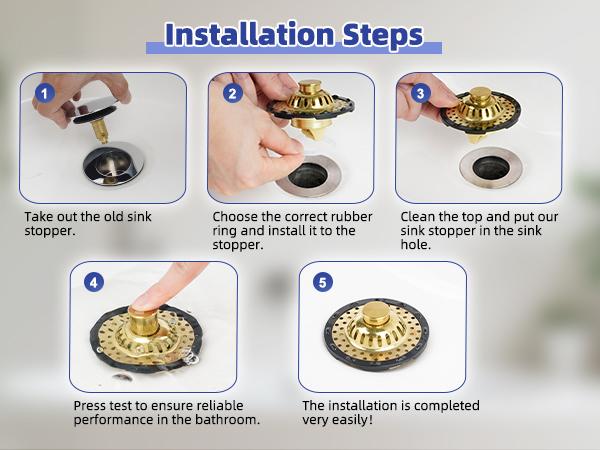 Installation Steps

1

Take out the old sink stopper.

2

Choose the correct rubber ring and install it to the stopper.

3

Clean the top and put our sink stopper in the sink hole.

4

Press test to ensure reliable performance in the bathroom.

5

The installation is completed very easily!