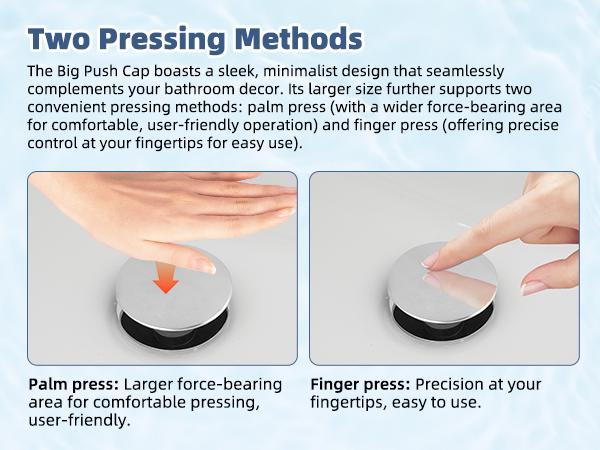 Two Pressing Methods

The Big Push Cap boasts a sleek, minimalist design that seamlessly complements your bathroom decor. Its larger size further supports two convenient pressing methods: palm press (with a wider force-bearing area for comfortable, user-friendly operation) and finger press (offering precise control at your fingertips for easy use).

Palm press: Larger force-bearing area for comfortable pressing, user-friendly.

Finger press: Precision at your fingertips, easy to use.