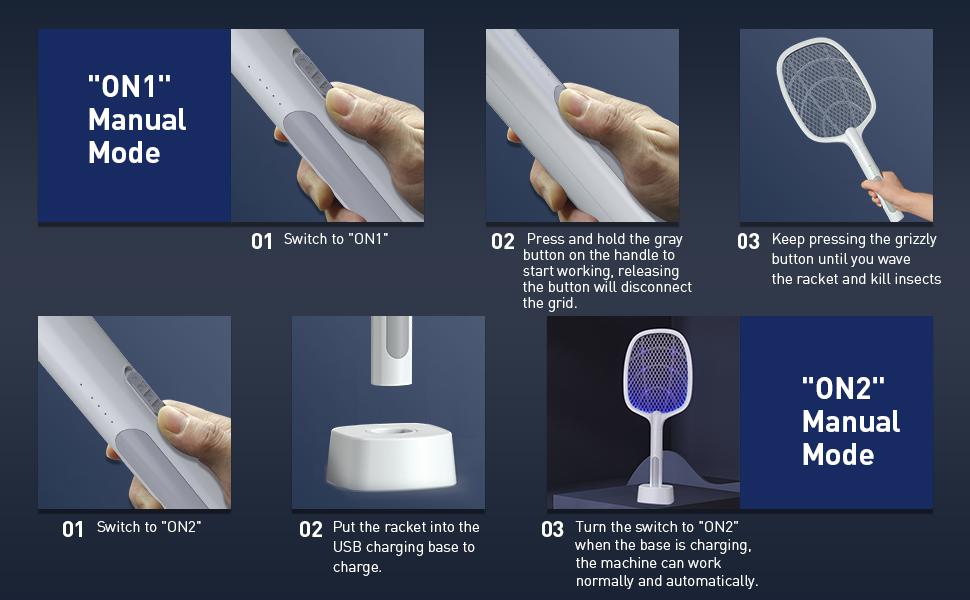 "ON1" Manual Mode

01 Switch to "ON1"

02 Press and hold the gray button on the handle to start working, releasing the button will disconnect the grid.

03 Keep pressing the grizzly button until you wave the racket and kill insects

01 Switch to "ON2"

02 Put the racket into the USB charging base to charge.

03 Turn the switch to "ON2" when the base is charging, the machine can work normally and automatically.

"ON2" Manual Mode