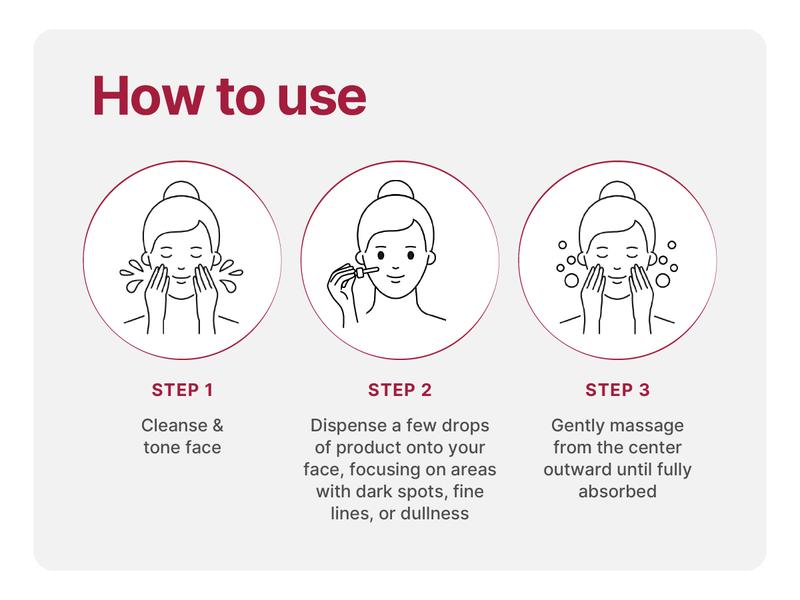 How to use

STEP 1

Cleanse & tone face

STEP 2

Dispense a few drops of product onto your face, focusing on areas with dark spots, fine lines, or dullness

STEP 3

Gently massage from the center outward until fully absorbed