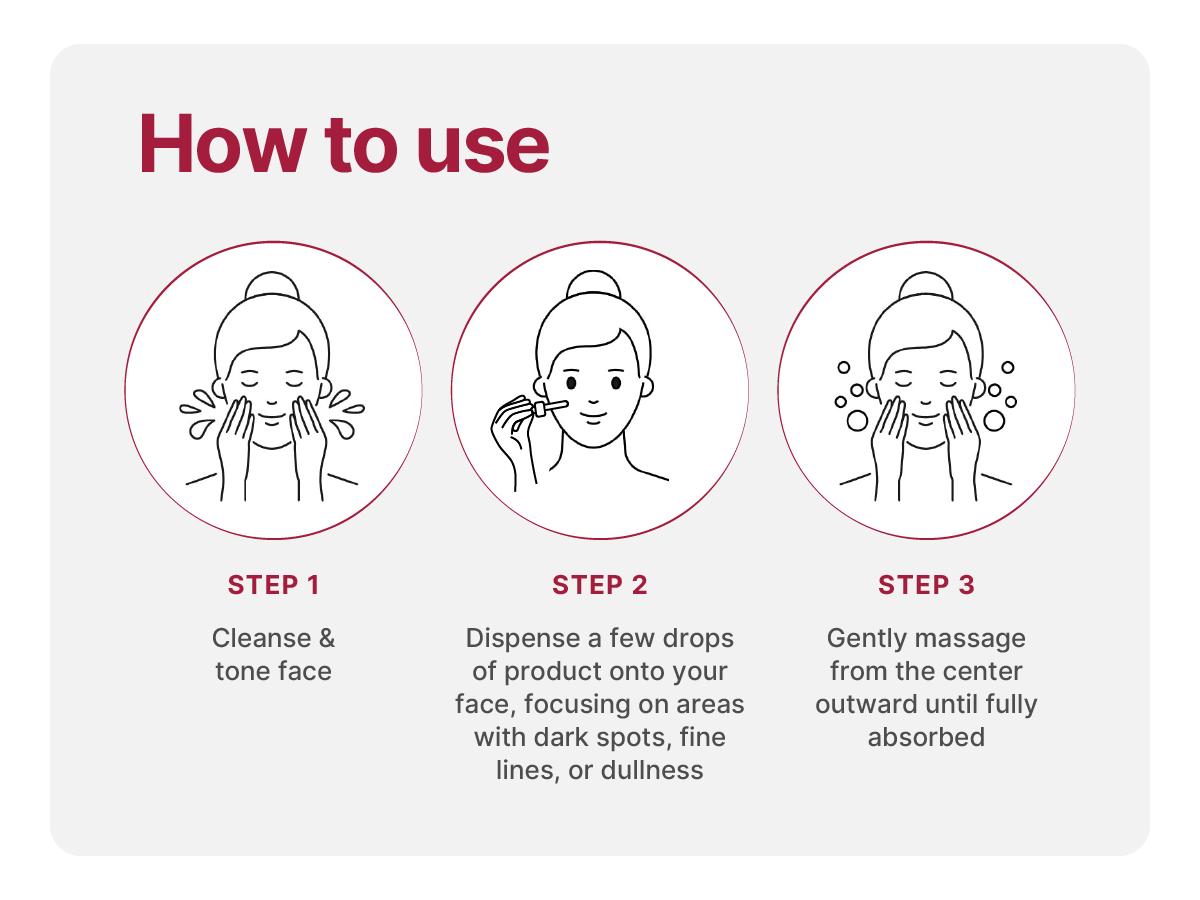 How to use

STEP 1

Cleanse & tone face

STEP 2

Dispense a few drops of product onto your face, focusing on areas with dark spots, fine lines, or dullness

STEP 3

Gently massage from the center outward until fully absorbed