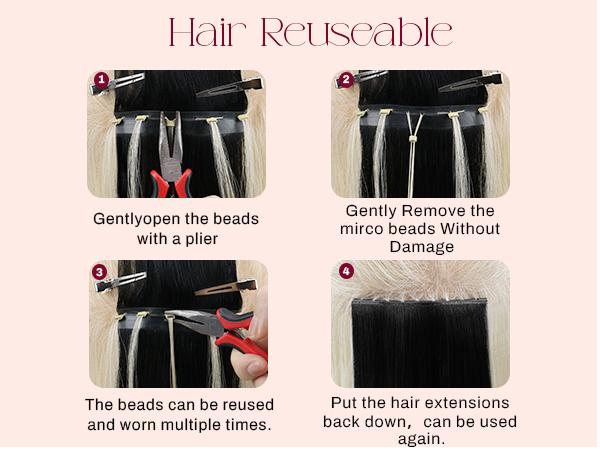 Hair Reuseable

1

Gentlyopen the beads with a plier

2

Gently Remove the mirco beads Without Damage

3

The beads can be reused and worn multiple times.

4

Put the hair extensions back down, can be used again.