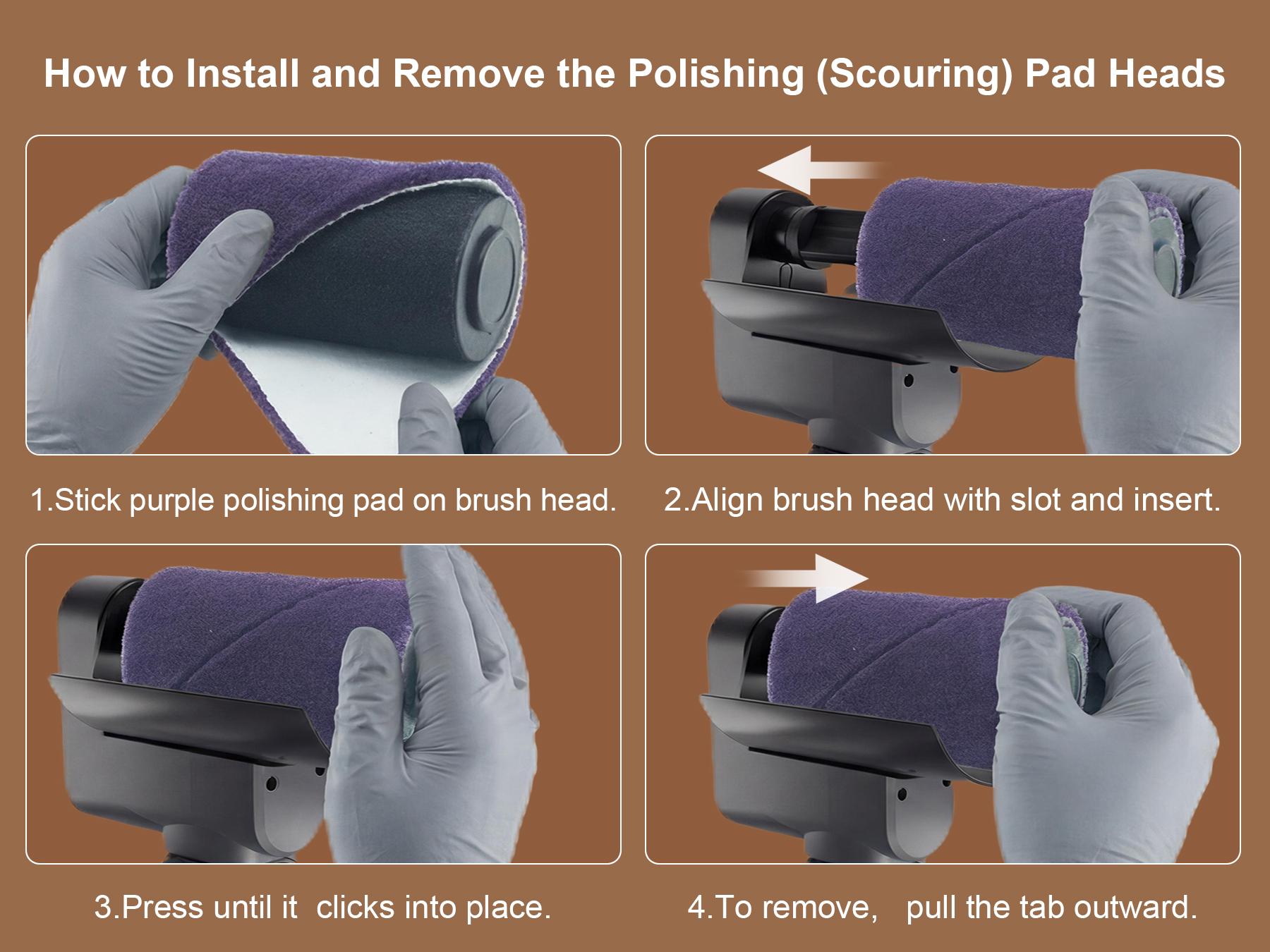 How to Install and Remove the Polishing (Scouring) Pad Heads

1.Stick purple polishing pad on brush head.

2.Align brush head with slot and insert.

3.Press until it clicks into place.

4.To remove, pull the tab outward.